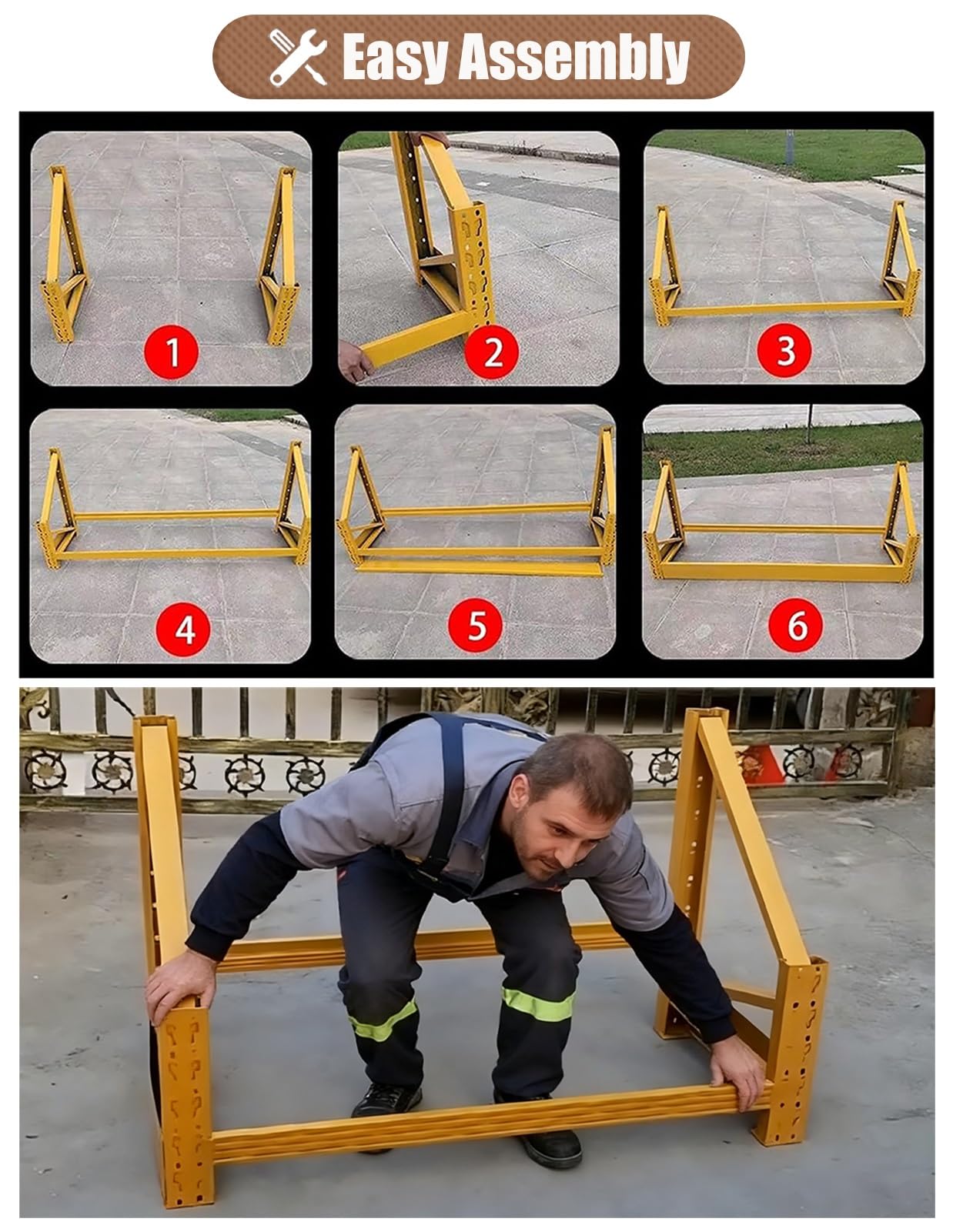 Easy Assembly

1

2

3

4

5

6