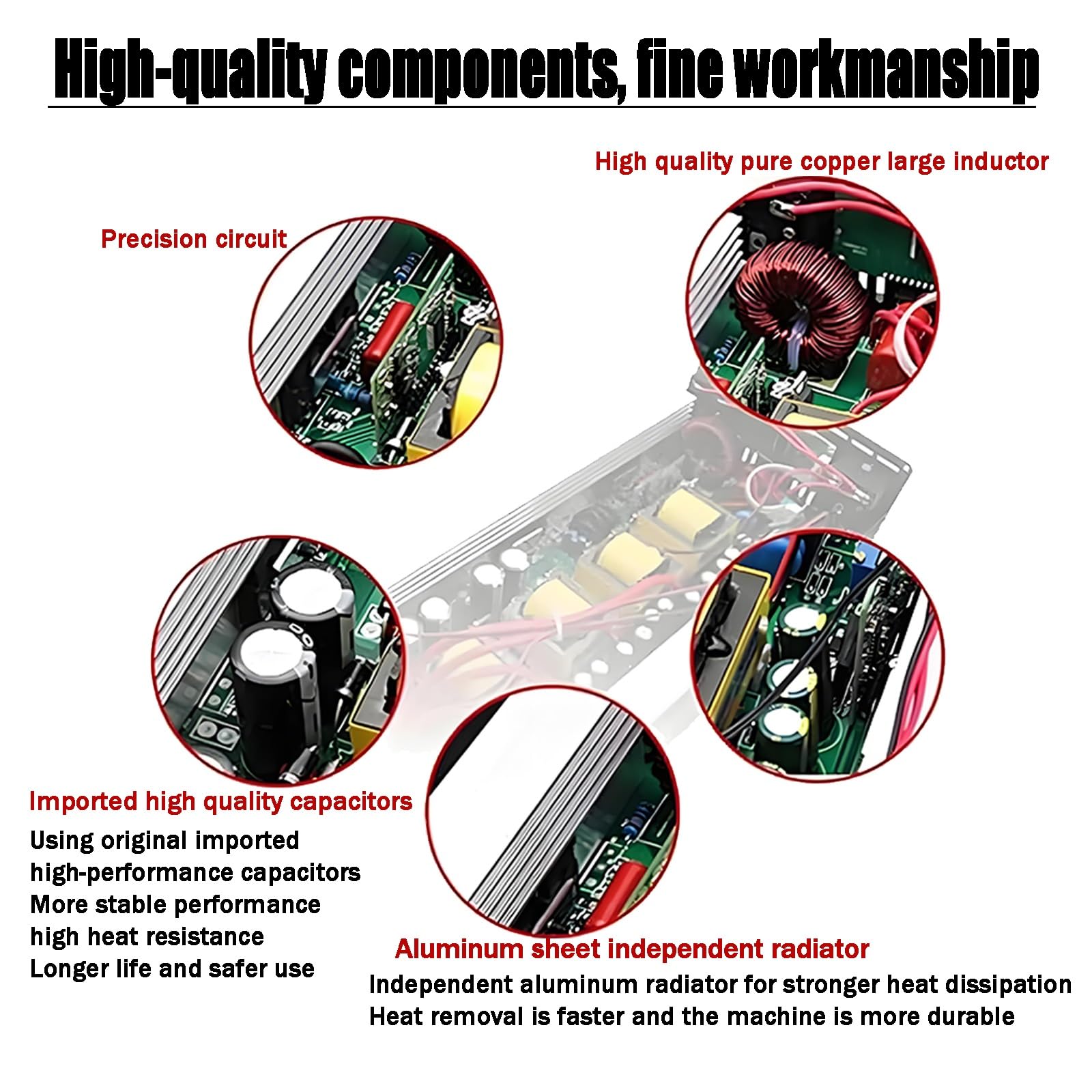 High-quality components, fine workmanship

High quality pure copper large inductor

Precision circuit

Imported high quality capacitors

Using original imported high-performance capacitors
More stable performance
high heat resistance
Longer life and safer use

Aluminum sheet independent radiator

Independent aluminum radiator for stronger heat dissipation
Heat removal is faster and the machine is more durable