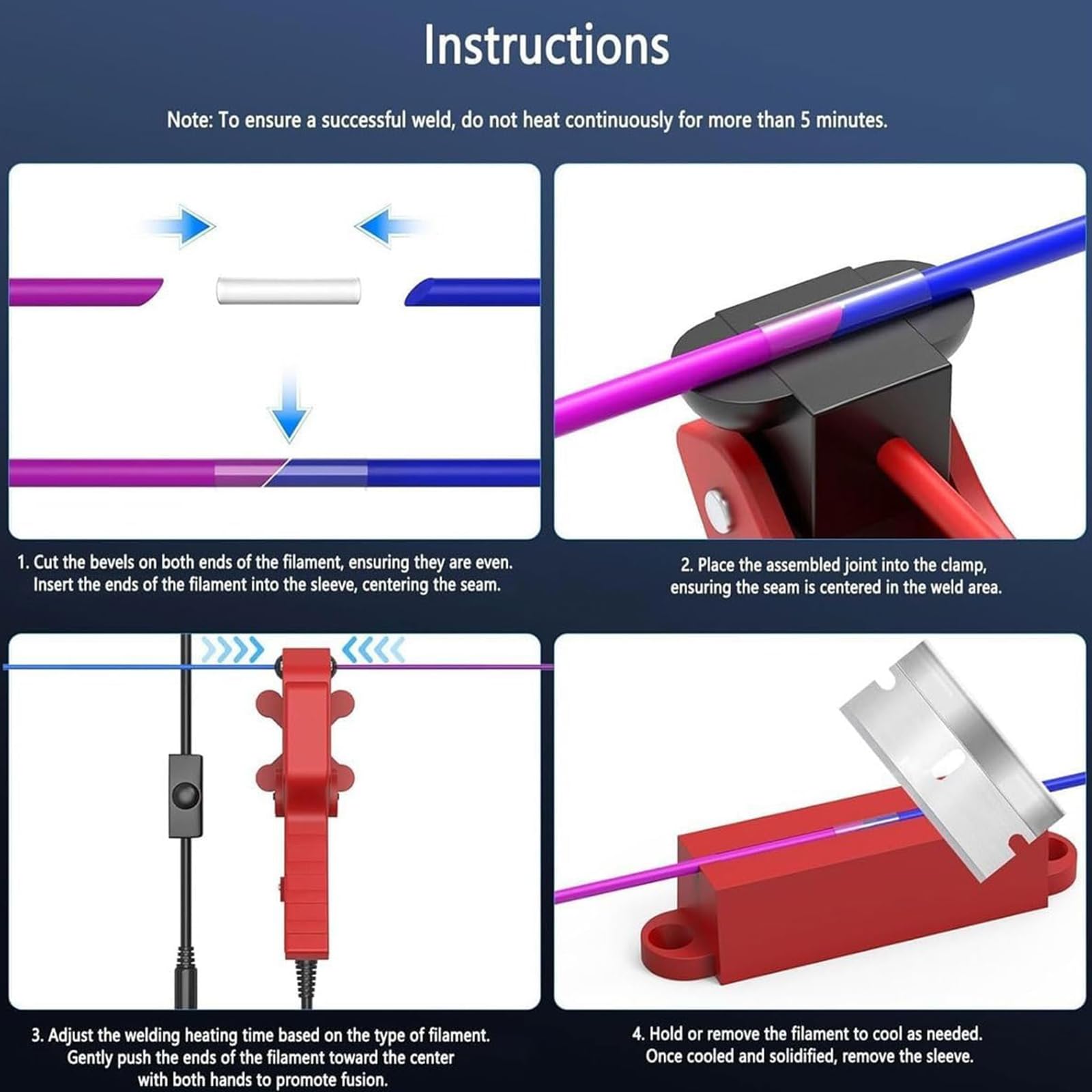 Instructions

Note: To ensure a successful weld, do not heat continuously for more than 5 minutes.

1. Cut the bevels on both ends of the filament, ensuring they are even. Insert the ends of the filament into the sleeve, centering the seam.

2. Place the assembled joint into the clamp, ensuring the seam is centered in the weld area.

3. Adjust the welding heating time based on the type of filament. Gently push the ends of the filament toward the center with both hands to promote fusion.

4. Hold or remove the filament to cool as needed. Once cooled and solidified, remove the sleeve.