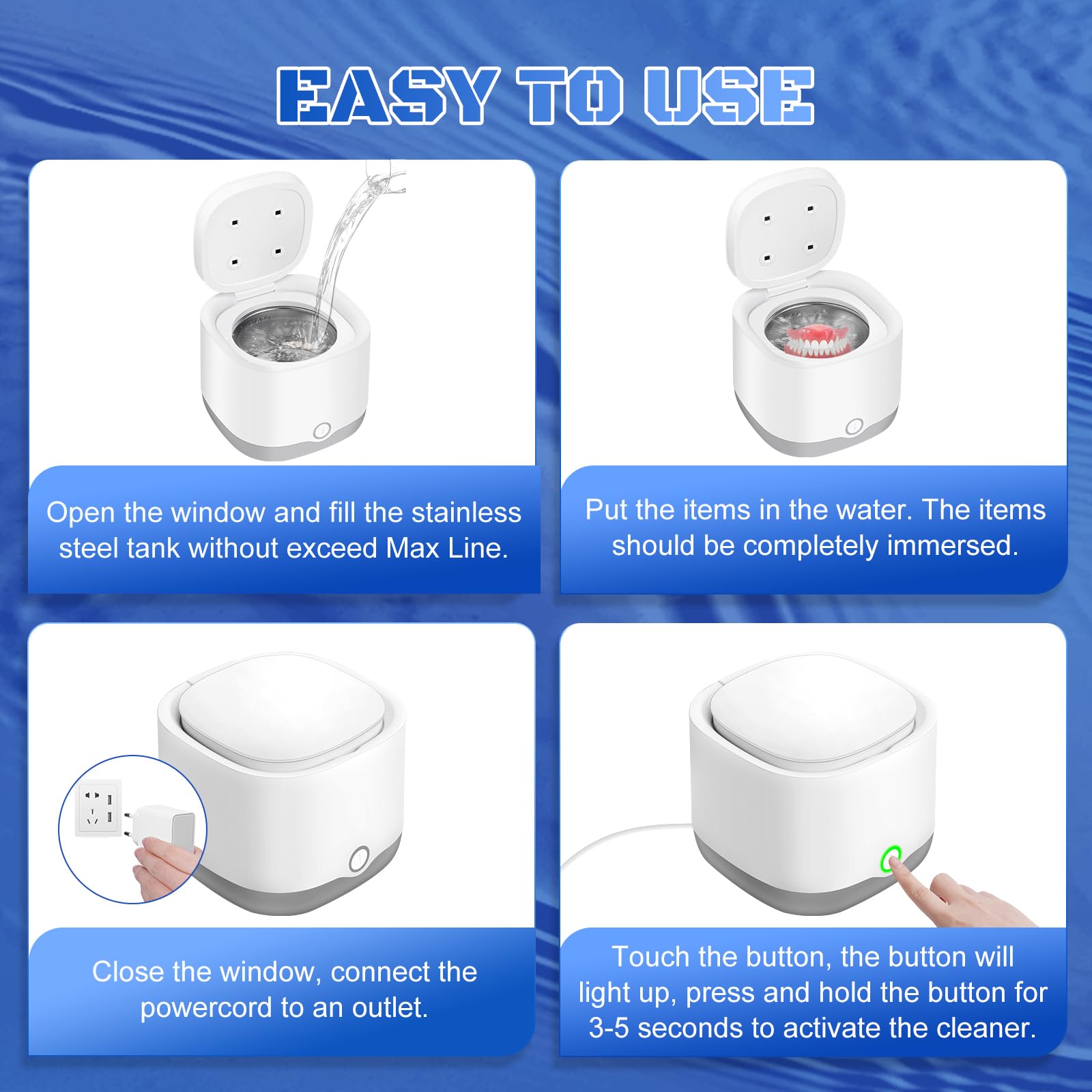 EASY TO USE

Open the window and fill the stainless steel tank without exceed Max Line.

Put the items in the water. The items should be completely immersed.

Close the window, connect the powercord to an outlet.

Touch the button, the button will light up, press and hold the button for 3-5 seconds to activate the cleaner.