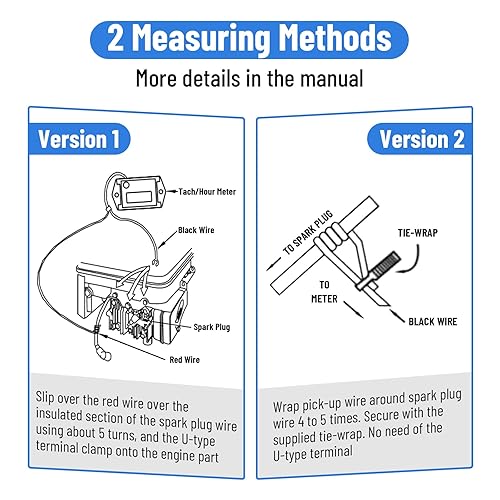 2 Measuring Methods

More details in the manual

Version 1

Tach/Hour Meter

Black Wire

Spark Plug

Red Wire

Slip over the red wire over the insulated section of the spark plug wire using about 5 turns, and the U-type terminal clamp onto the engine part

Version 2

TO SPARK PLUG

TIE-WRAP

TO METER

BLACK WIRE

Wrap pick-up wire around spark plug wire 4 to 5 times. Secure with the supplied tie-wrap. No need of the U-type terminal