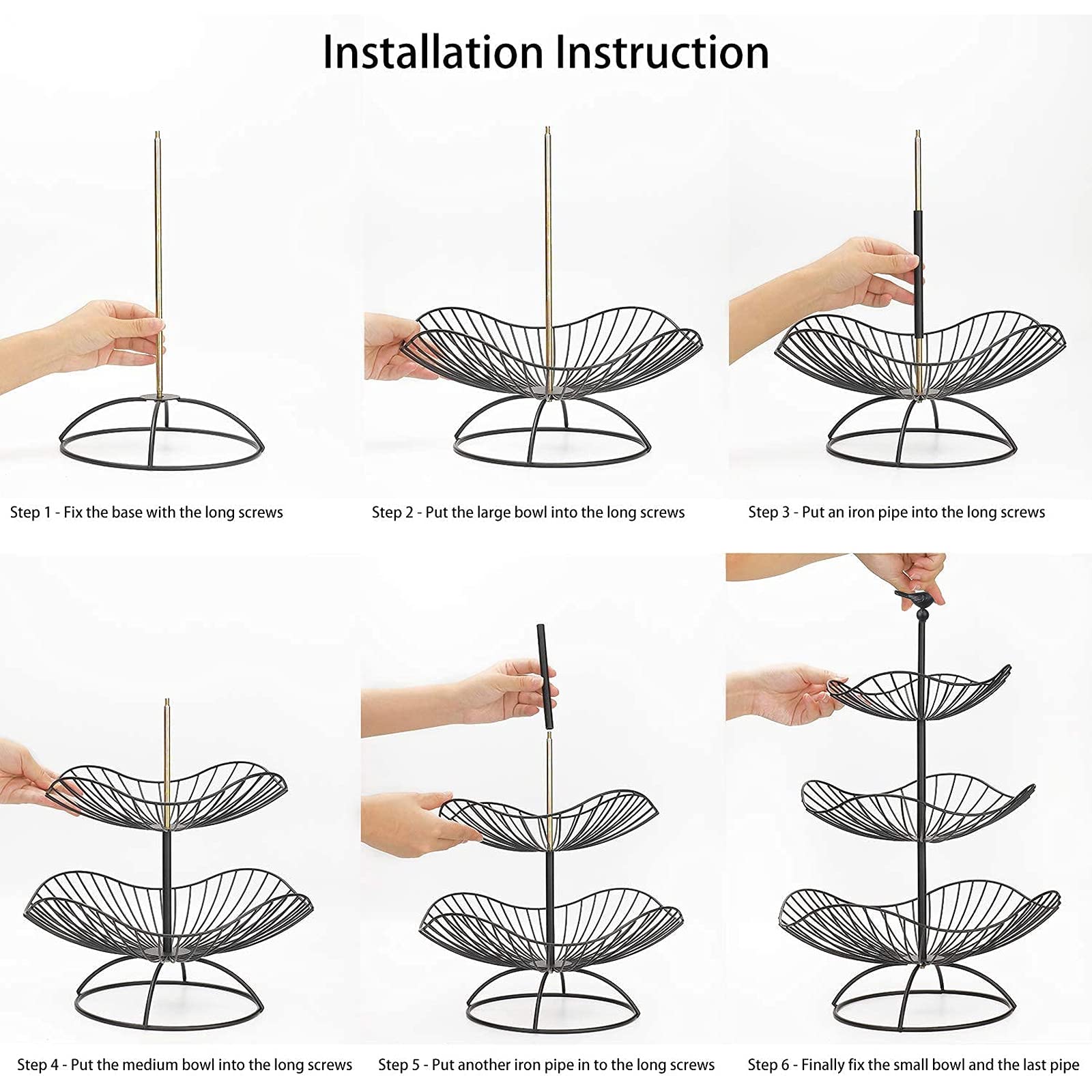 Installation Instruction

Step 1 - Fix the base with the long screws

Step 2 - Put the large bowl into the long screws

Step 3 - Put an iron pipe into the long screws

Step 4 - Put the medium bowl into the long screws

Step 5 - Put another iron pipe in to the long screws

Step 6 - Finally fix the small bowl and the last pipe