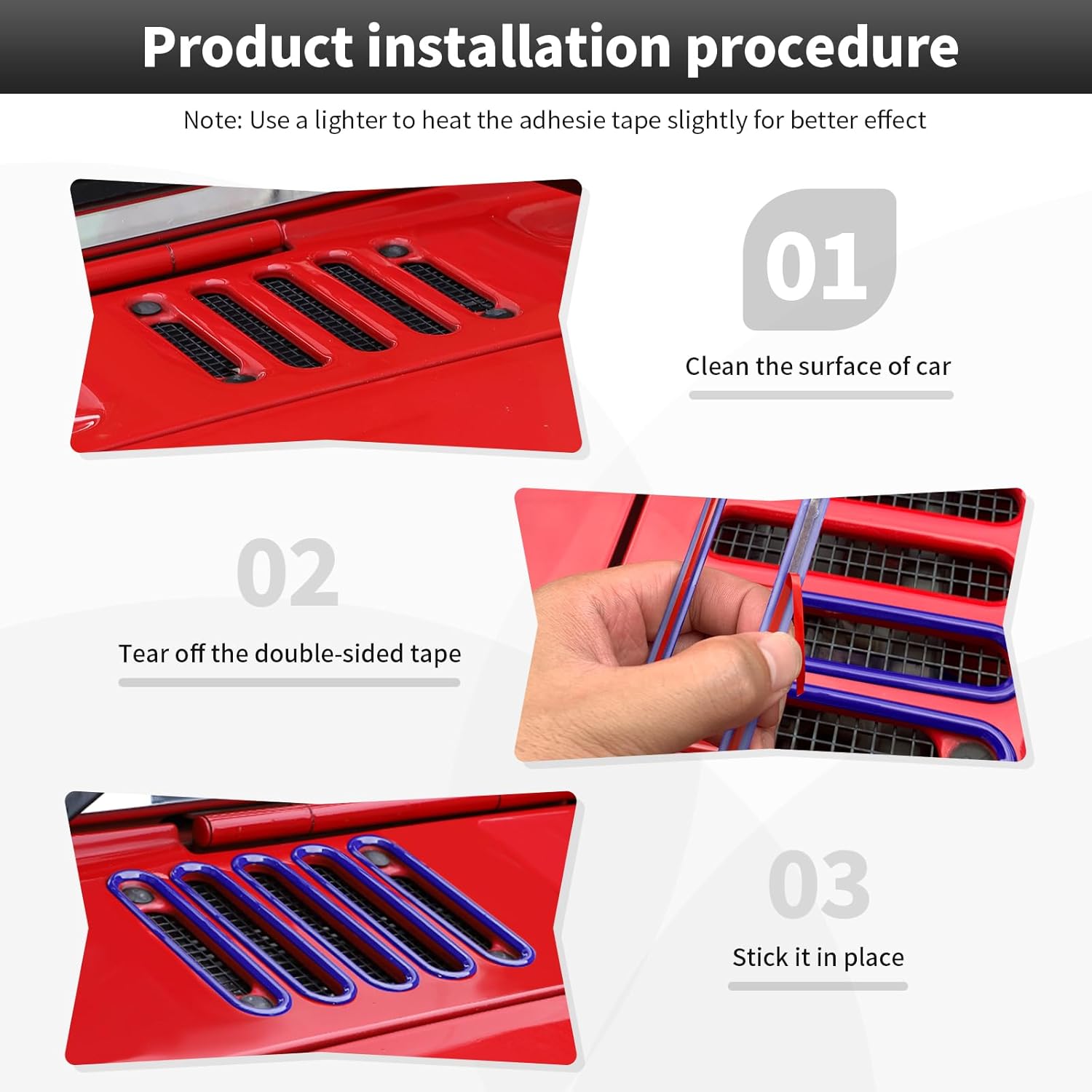 Product installation procedure

Note: Use a lighter to heat the adhesie tape slightly for better effect

01

Clean the surface of car

02

Tear off the double-sided tape

03

Stick it in place