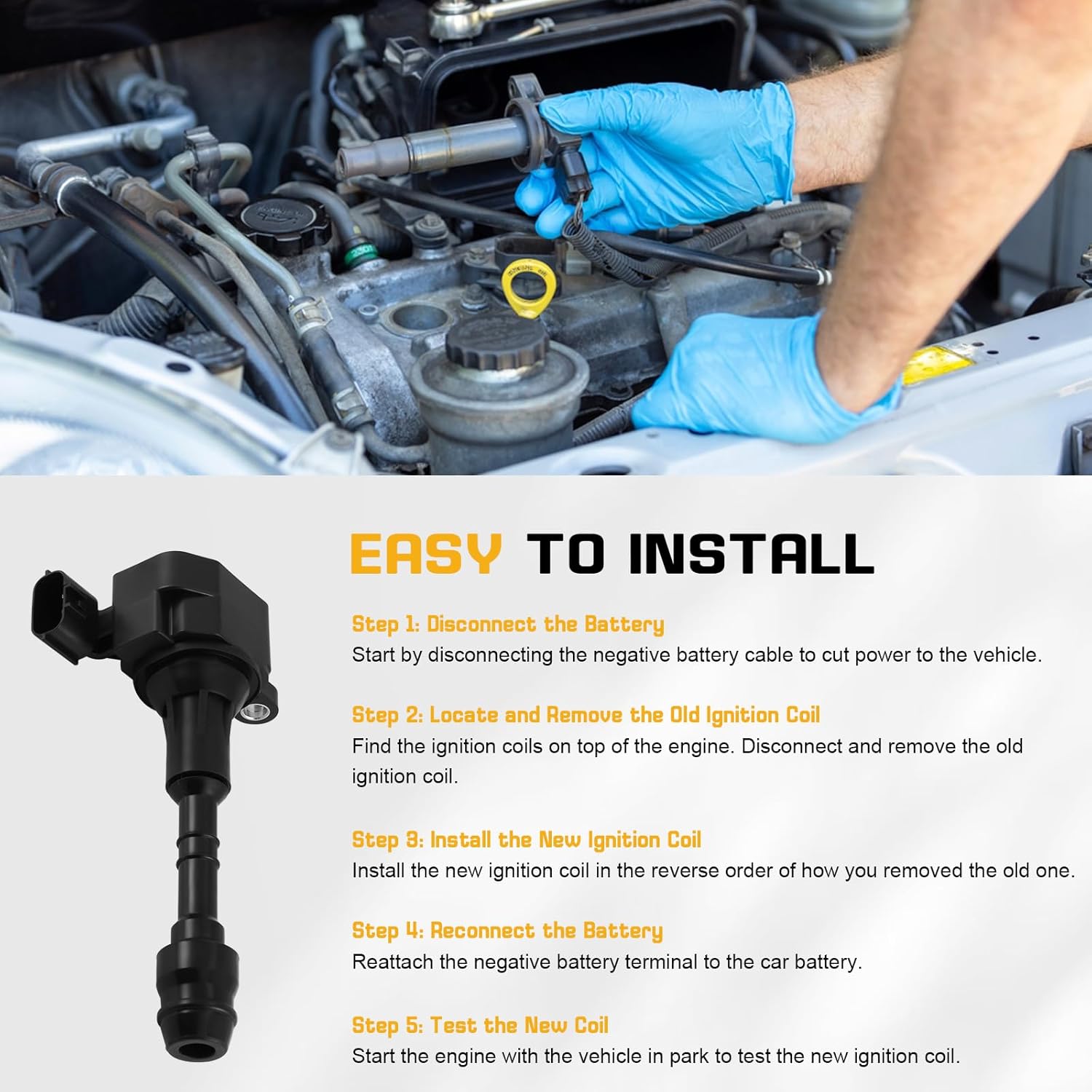 EASY TO INSTALL

Step 1: Disconnect the Battery
Start by disconnecting the negative battery cable to cut power to the vehicle.

Step 2: Locate and Remove the Old Ignition Coil
Find the ignition coils on top of the engine. Disconnect and remove the old ignition coil.

Step 3: Install the New Ignition Coil
Install the new ignition coil in the reverse order of how you removed the old one.

Step 4: Reconnect the Battery
Reattach the negative battery terminal to the car battery.

Step 5: Test the New Coil
Start the engine with the vehicle in park to test the new ignition coil.