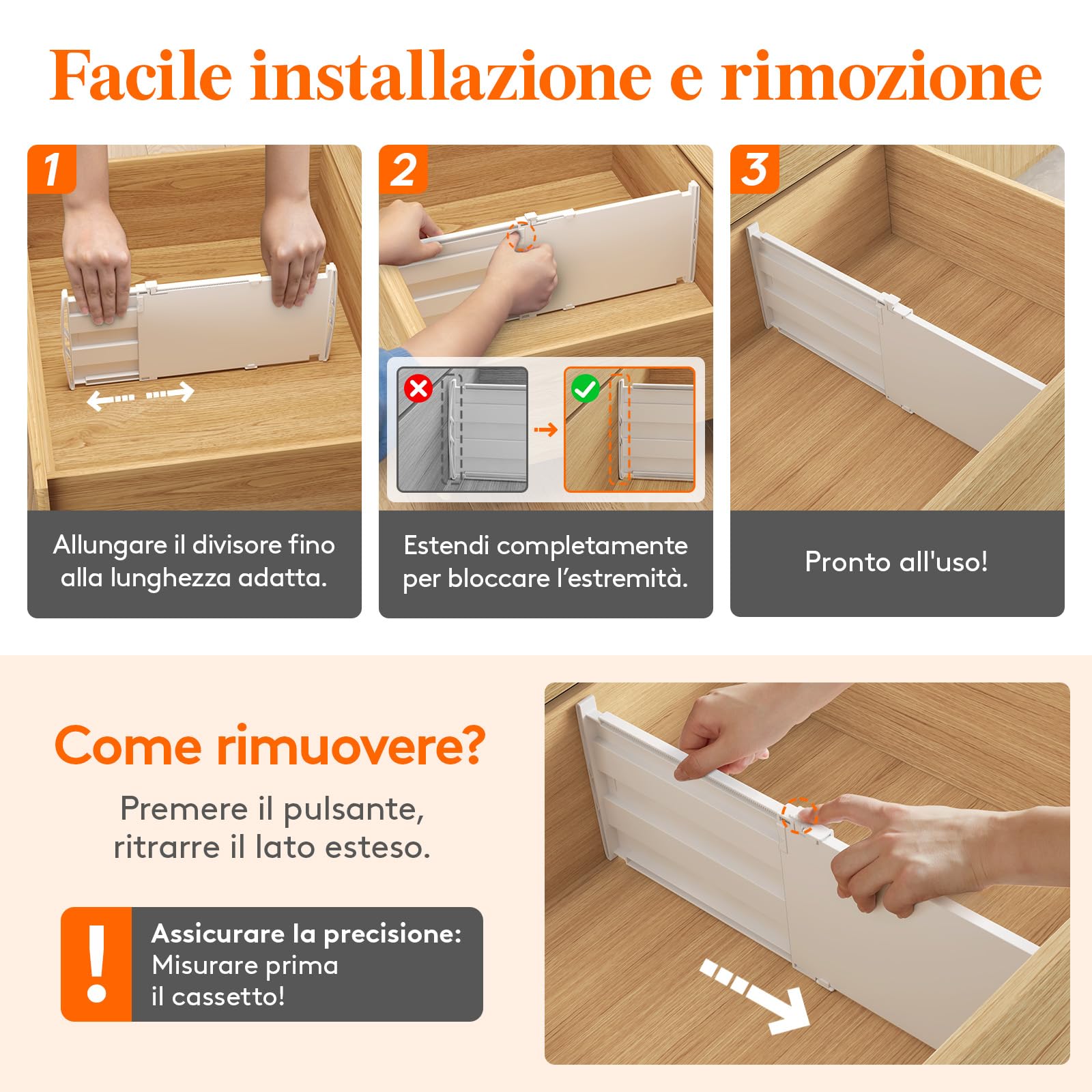 Facile installazione e rimozione

1

Allungare il divisore fino alla lunghezza adatta.

2

Estendi completamente per bloccare l'estremità.

3

Pronto all'uso!

Come rimuovere?

Premere il pulsante, ritrarre il lato esteso.

!

Assicurare la precisione: Misurare prima il cassetto!