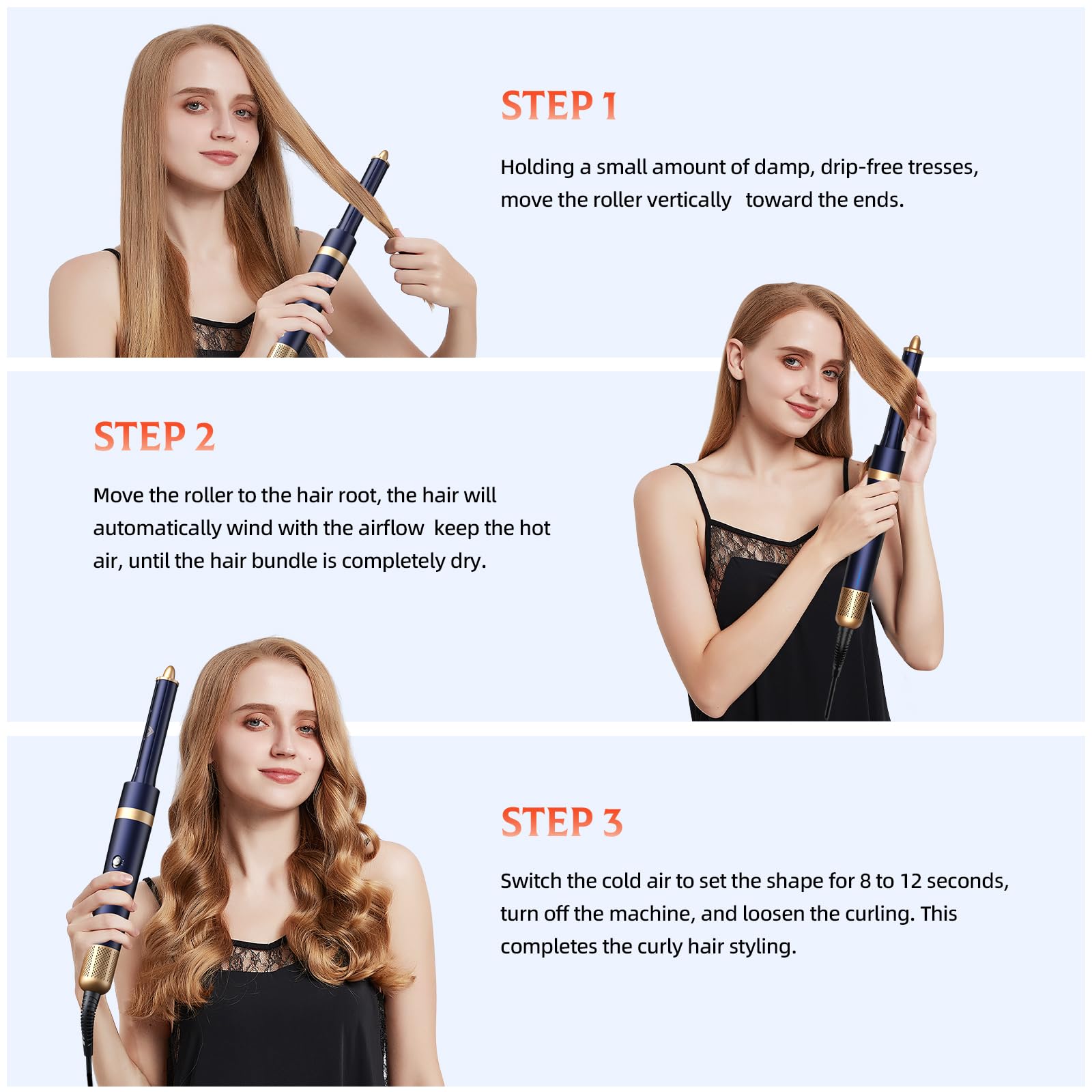 STEP 1

Holding a small amount of damp, drip-free tresses, move the roller vertically toward the ends.

STEP 2

Move the roller to the hair root, the hair will automatically wind with the airflow keep the hot air, until the hair bundle is completely dry.

STEP 3

Switch the cold air to set the shape for 8 to 12 seconds, turn off the machine, and loosen the curling. This completes the curly hair styling.