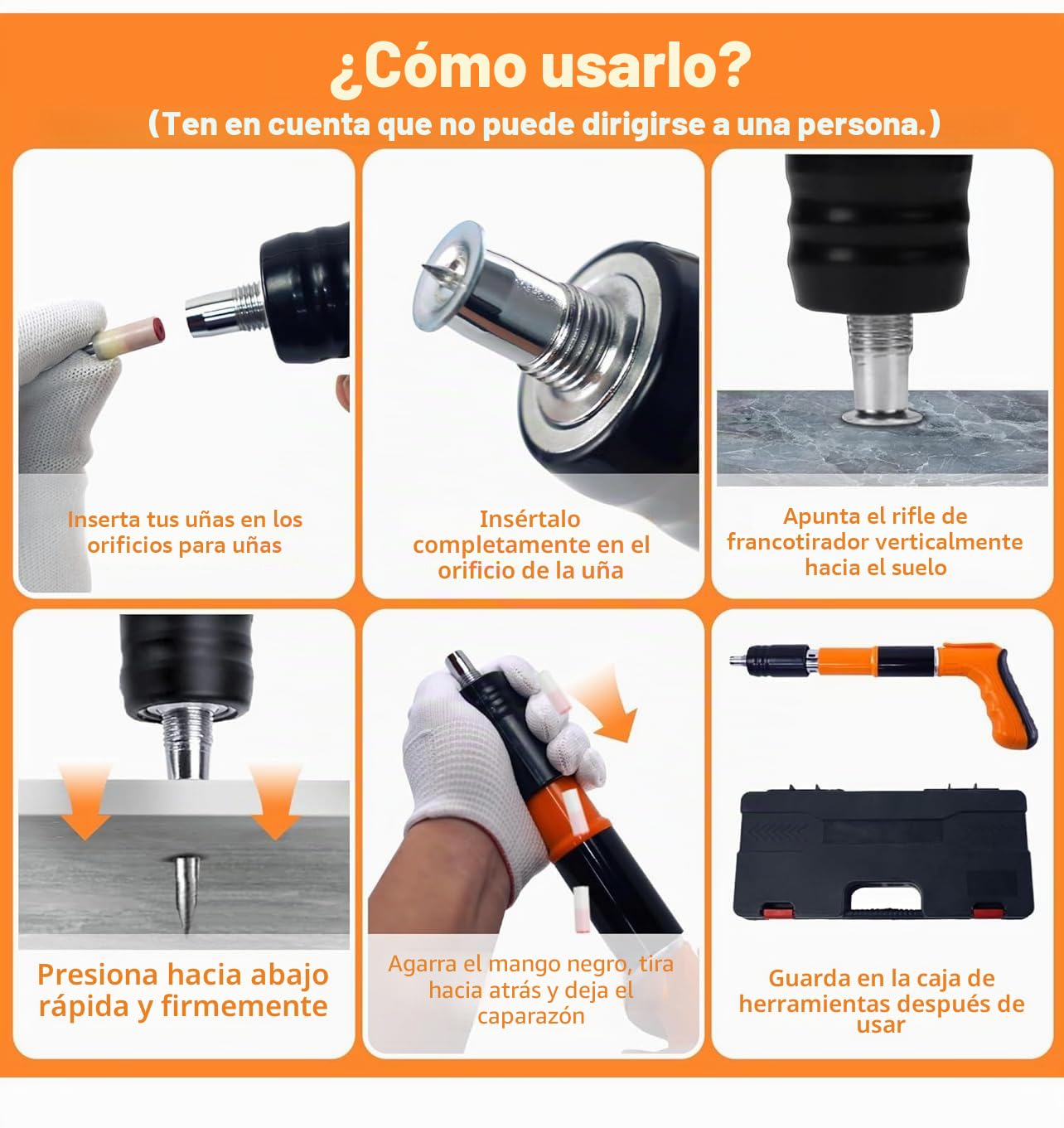 ¿Cómo usarlo?
(Ten en cuenta que no puede dirigirse a una persona.)

Inserta tus uñas en los orificios para uñas

Insértalo completamente en el orificio de la uña

Apunta el rifle de francotirador verticalmente hacia el suelo

Presiona hacia abajo rápida y firmemente

Agarra el mango negro, tira hacia atrás y deja el caparazón

Guarda en la caja de herramientas después de usar