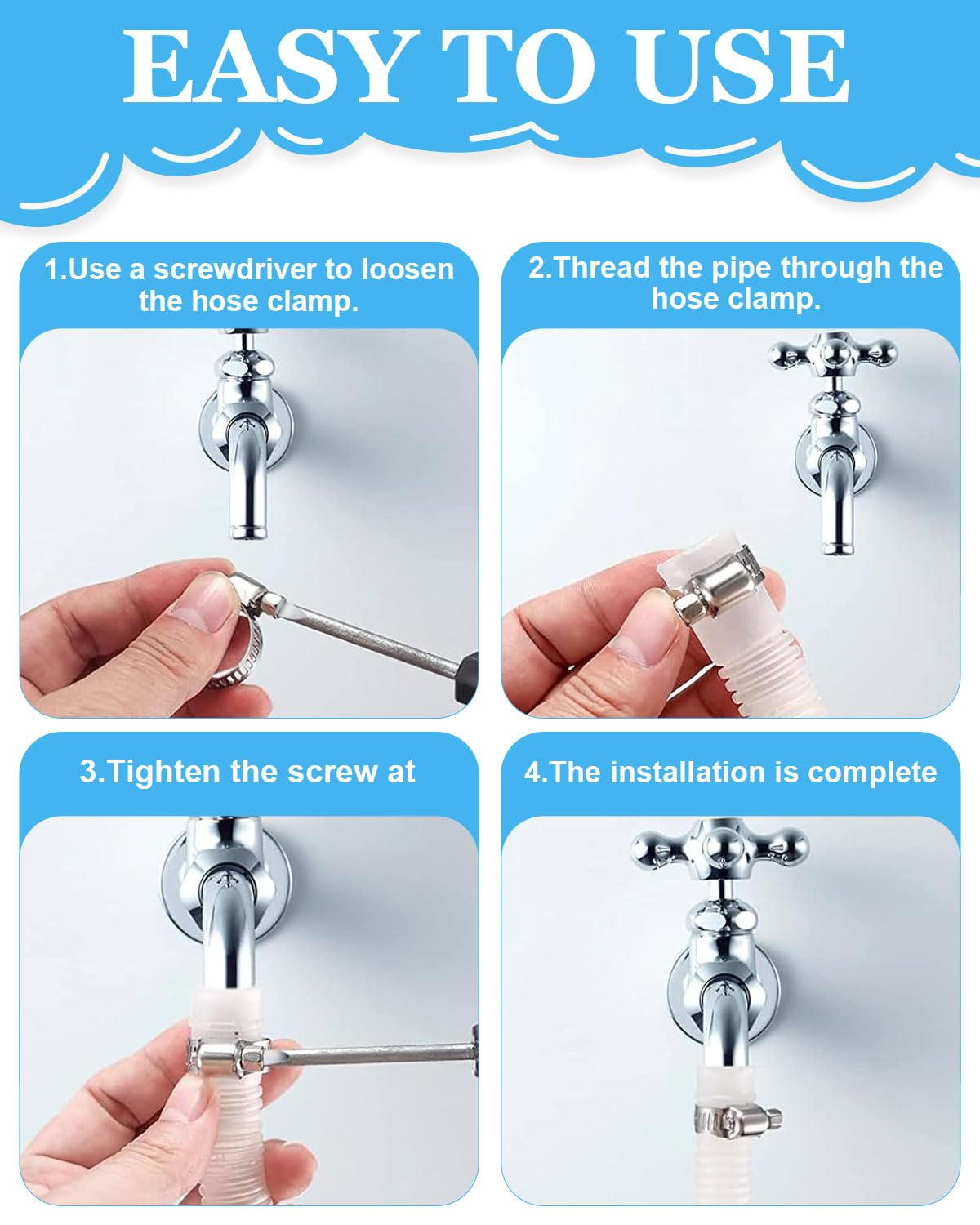 EASY TO USE

1.Use a screwdriver to loosen the hose clamp.

2.Thread the pipe through the hose clamp.

3.Tighten the screw at

4.The installation is complete