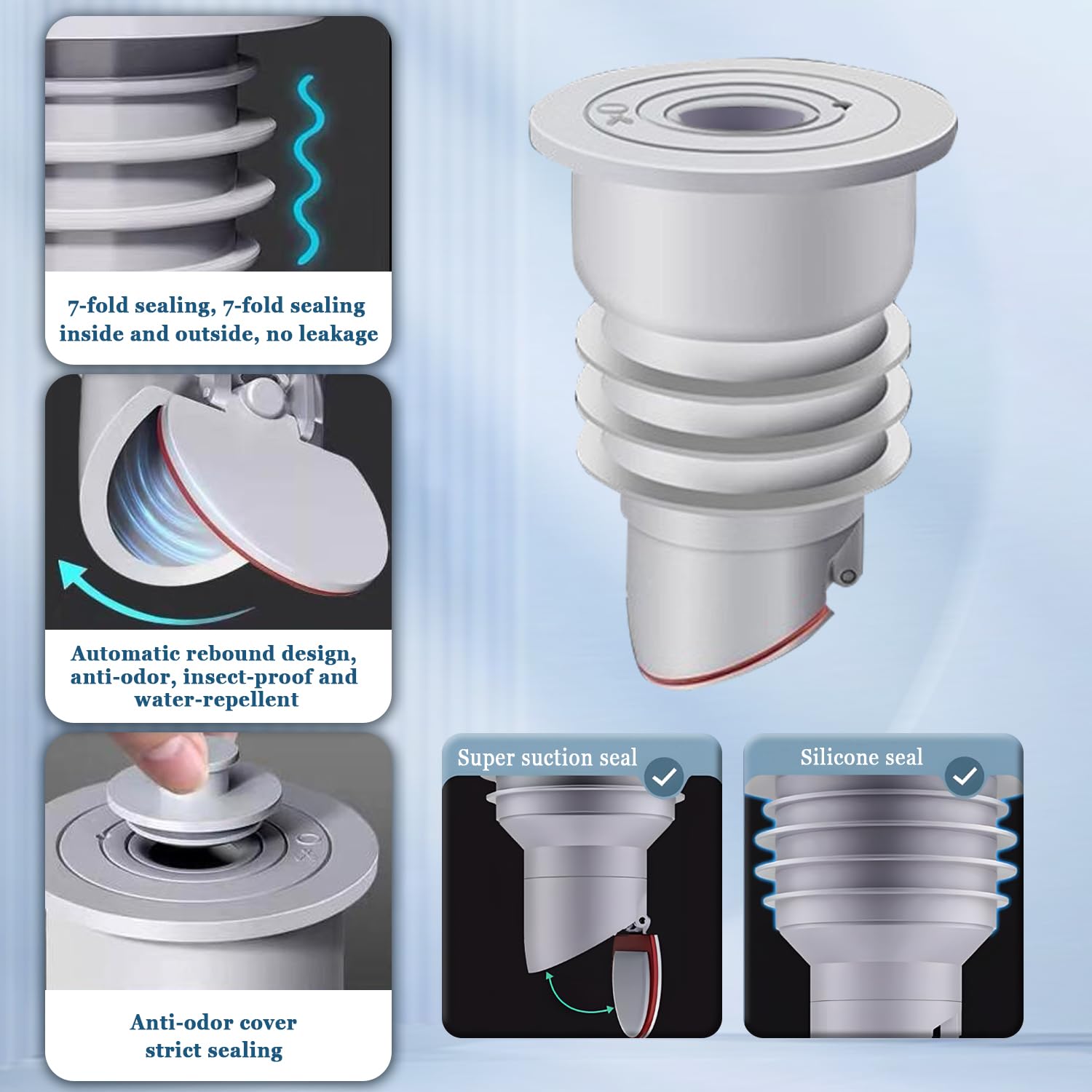 7-fold sealing, 7-fold sealing inside and outside, no leakage

Automatic rebound design, anti-odor, insect-proof and water-repellent

Anti-odor cover strict sealing

Super suction seal

Silicone seal