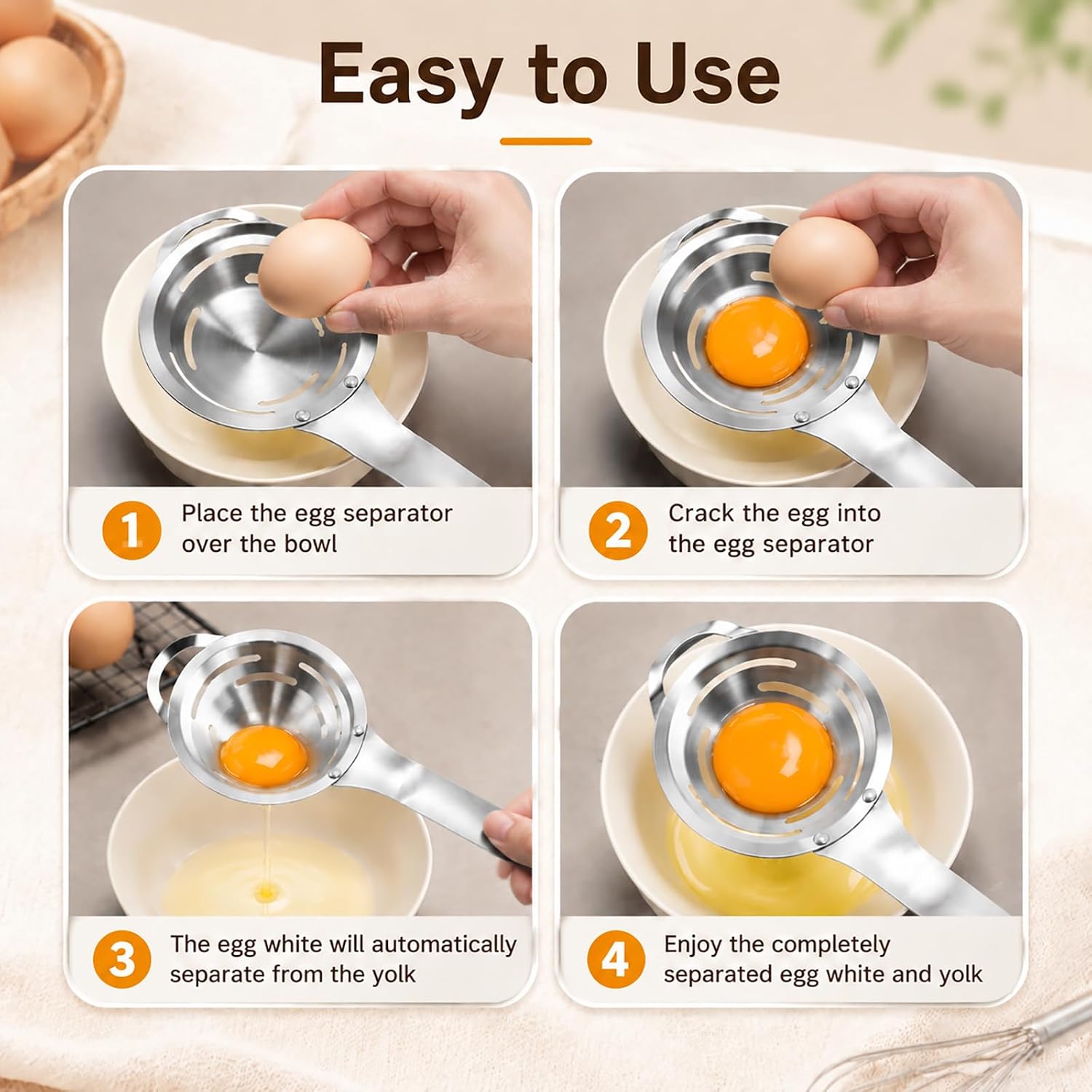 Easy to Use

1 Place the egg separator over the bowl

2 Crack the egg into the egg separator

3 The egg white will automatically separate from the yolk

4 Enjoy the completely separated egg white and yolk