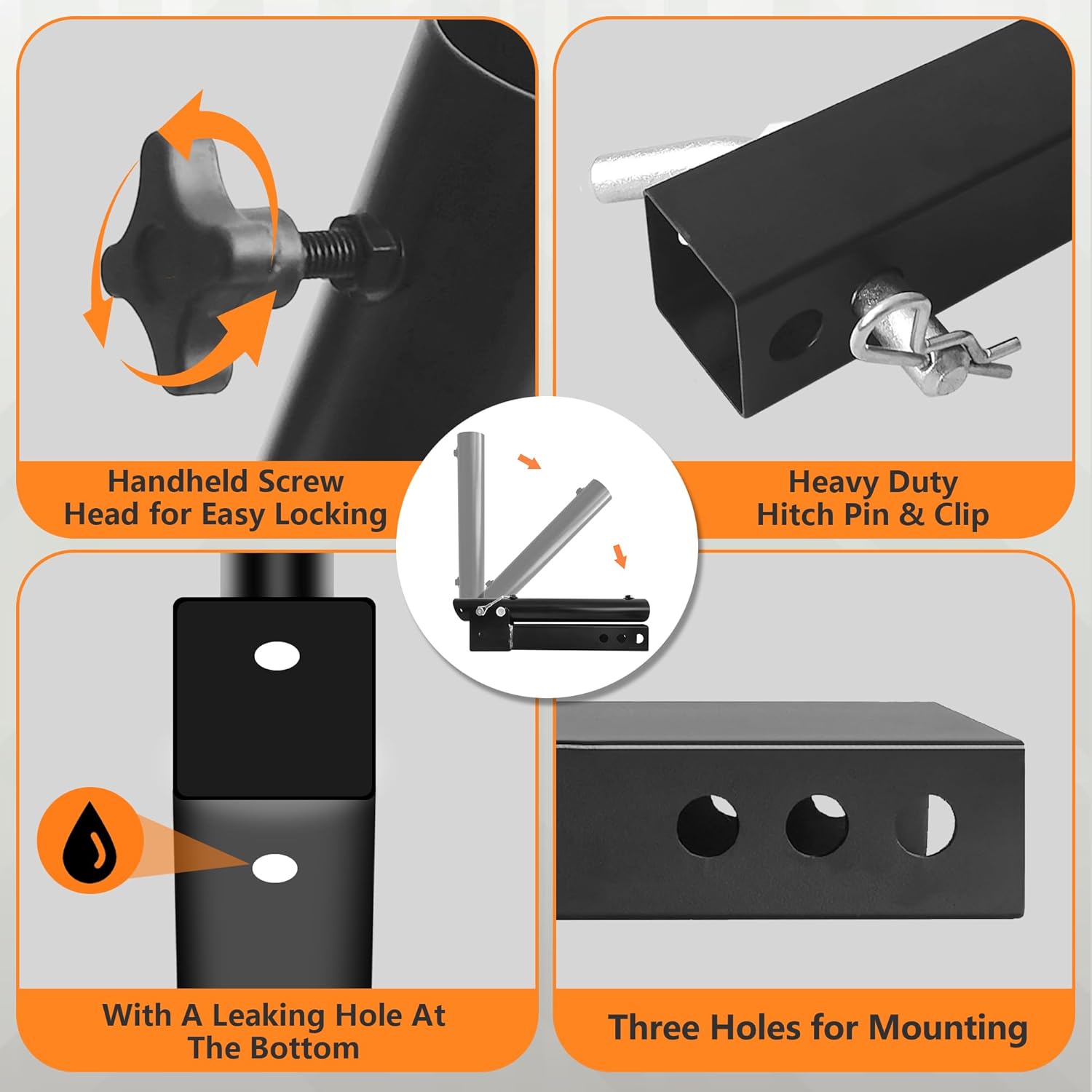 Handheld Screw Head for Easy Locking

Heavy Duty Hitch Pin & Clip

With A Leaking Hole At The Bottom

Three Holes for Mounting