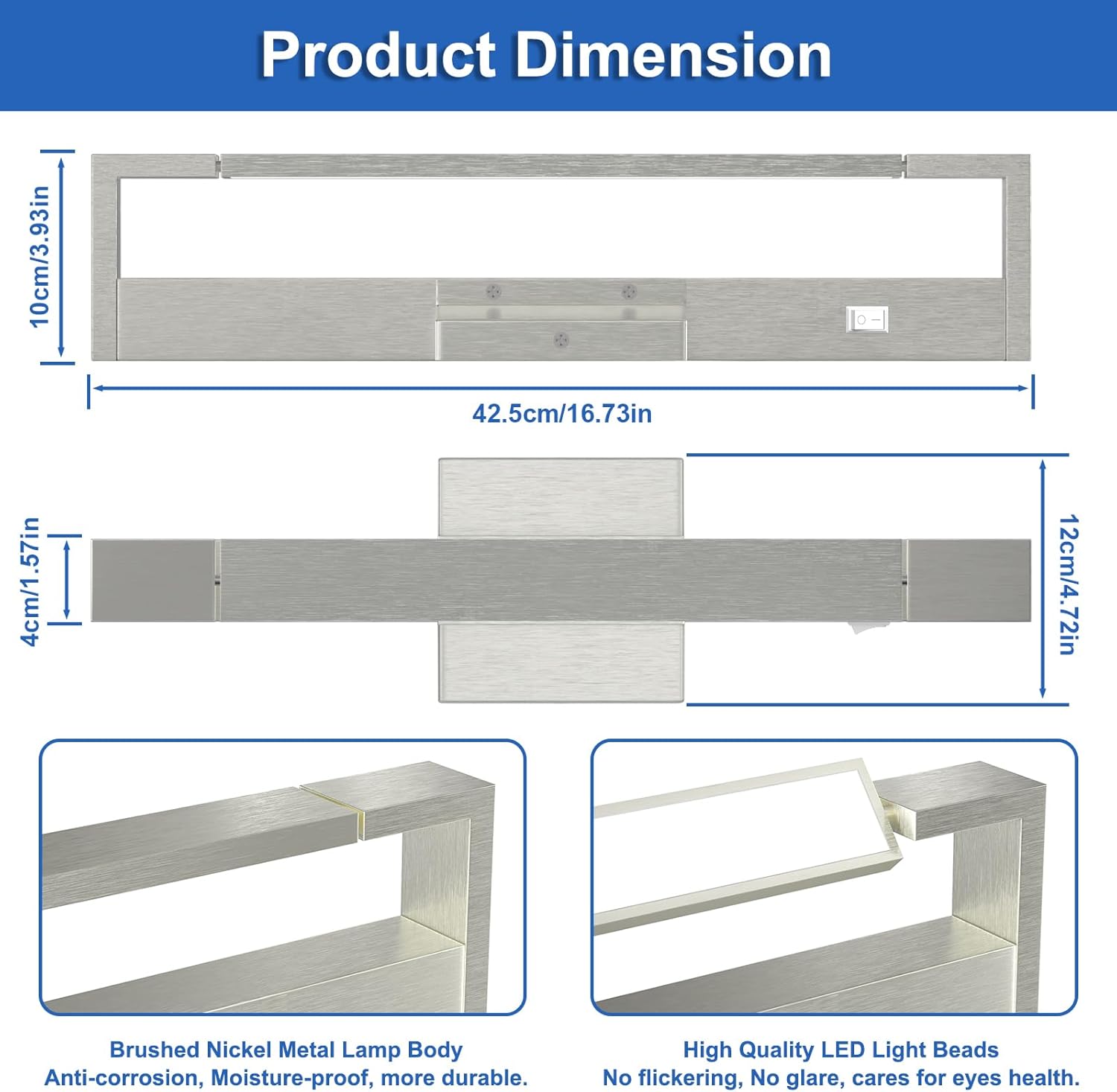 Product Dimension

10cm/3.93in

42.5cm/16.73in

4cm/1.57in

12cm/4.72in

Brushed Nickel Metal Lamp Body
Anti-corrosion, Moisture-proof, more durable.

High Quality LED Light Beads
No flickering, No glare, cares for eyes health.