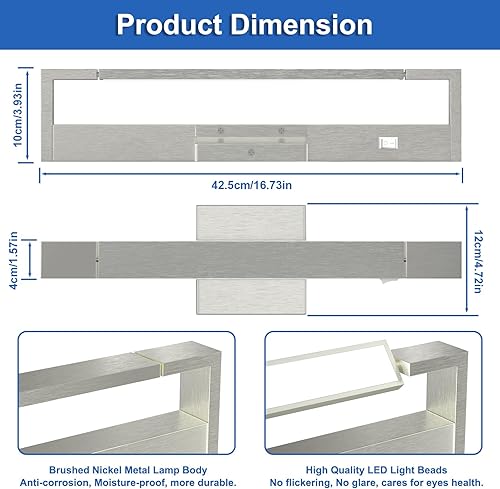 Product Dimension

10cm/3.93in

42.5cm/16.73in

4cm/1.57in

12cm/4.72in

Brushed Nickel Metal Lamp Body
Anti-corrosion, Moisture-proof, more durable.

High Quality LED Light Beads
No flickering, No glare, cares for eyes health.