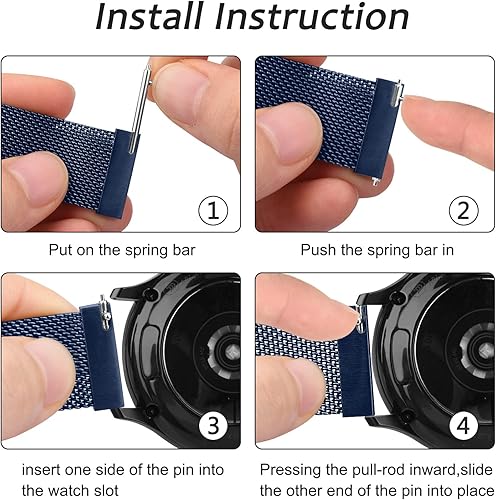 Install Instruction

①

Put on the spring bar

②

Push the spring bar in

③

insert one side of the pin into the watch slot

④

Pressing the pull-rod inward,slide the other end of the pin into place