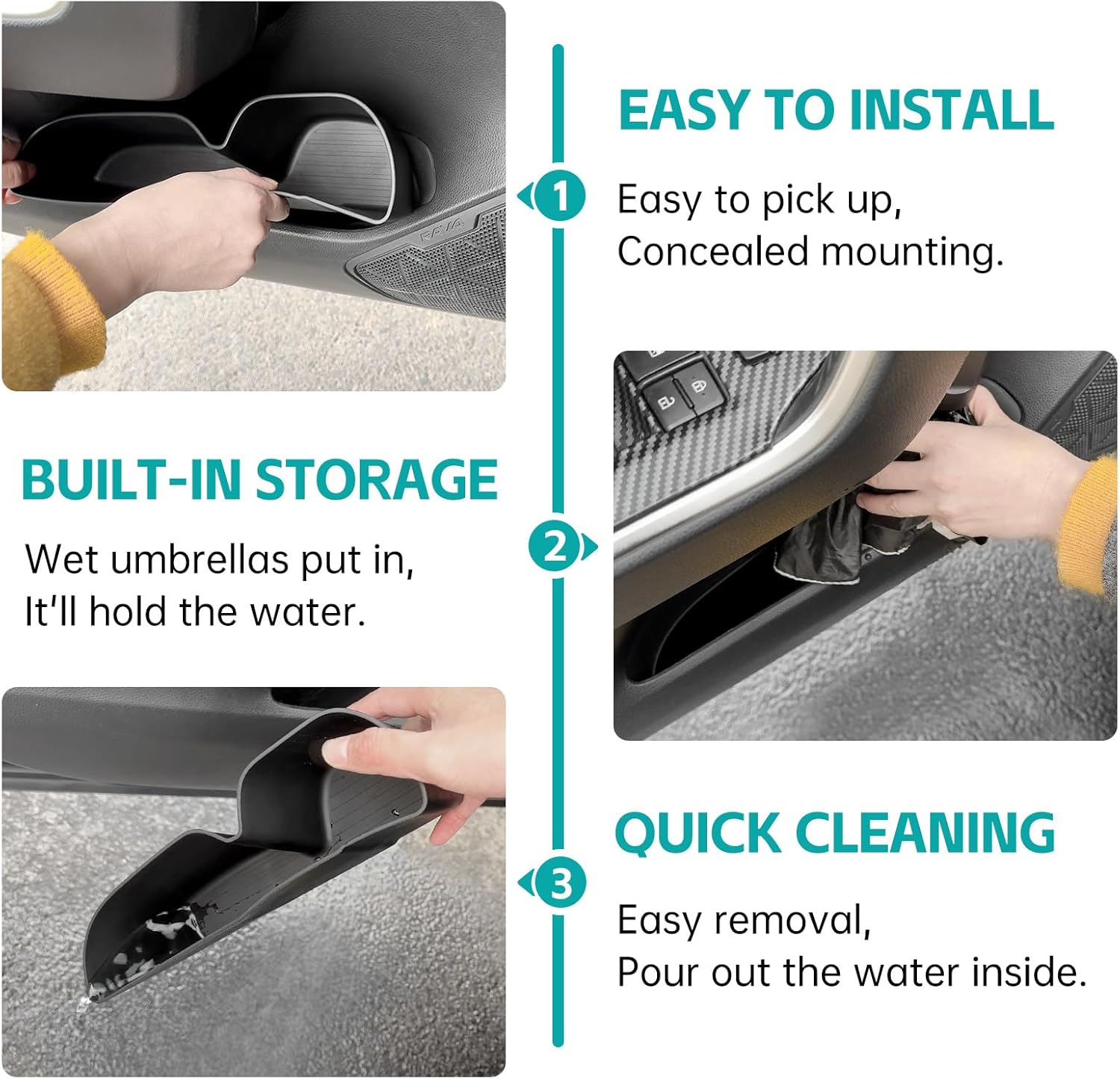 EASY TO INSTALL

1

Easy to pick up,
Concealed mounting.

RAV4

BUILT-IN STORAGE

2

Wet umbrellas put in,
It'll hold the water.

QUICK CLEANING

3

Easy removal,
Pour out the water inside.