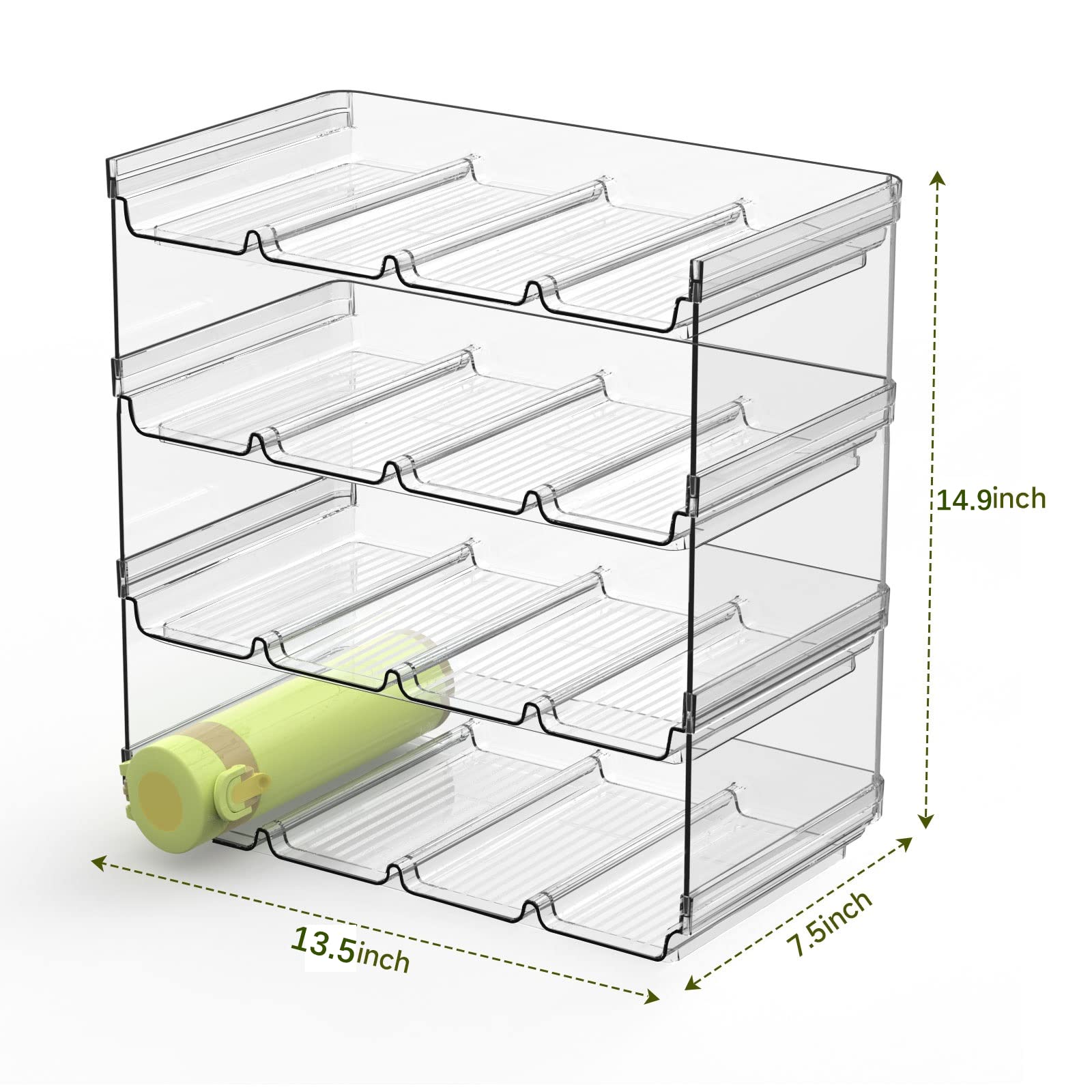 14.9inch

13.5inch

7.5inch