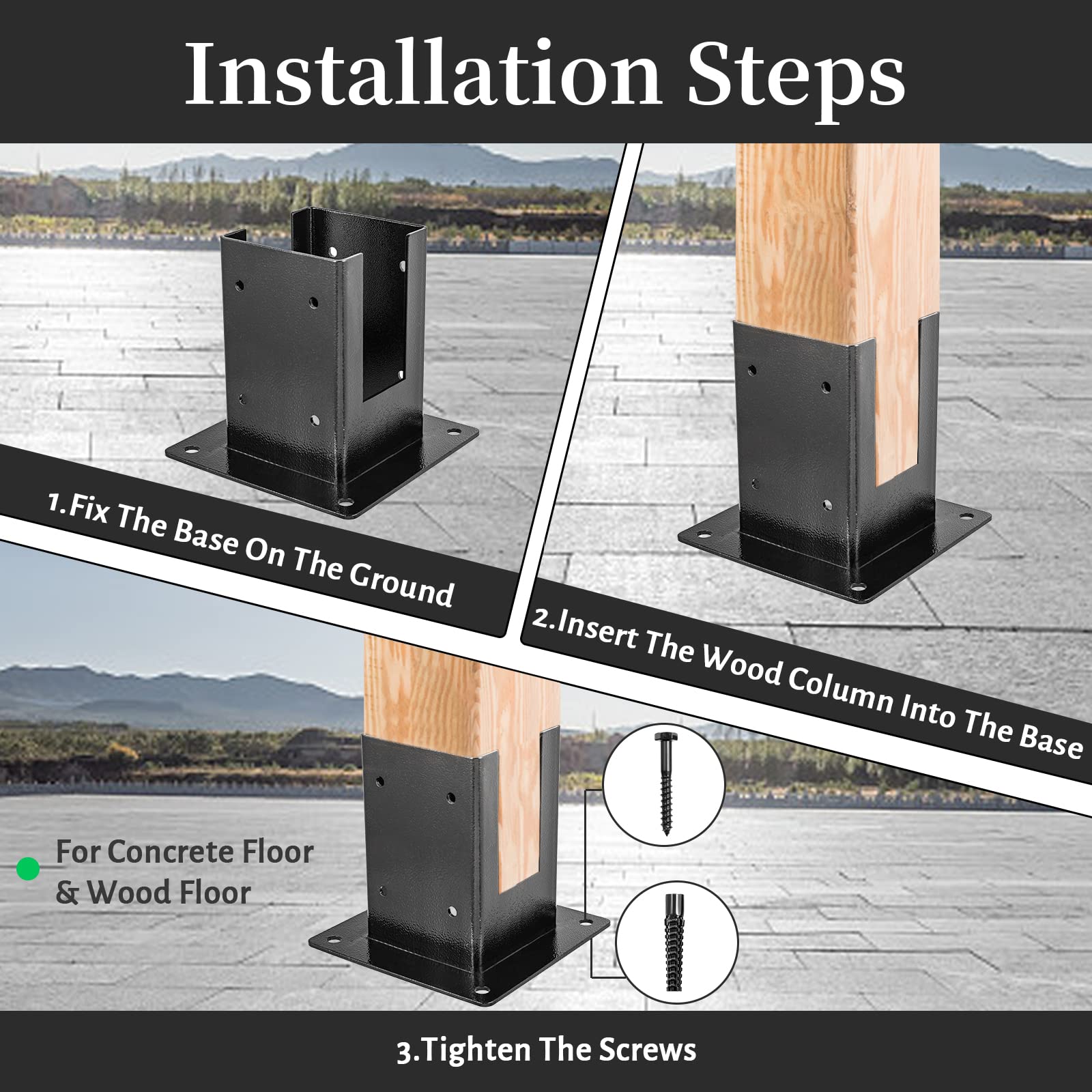 Installation Steps

1.Fix The Base On The Ground

2.Insert The Wood Column Into The Base

For Concrete Floor & Wood Floor

3.Tighten The Screws