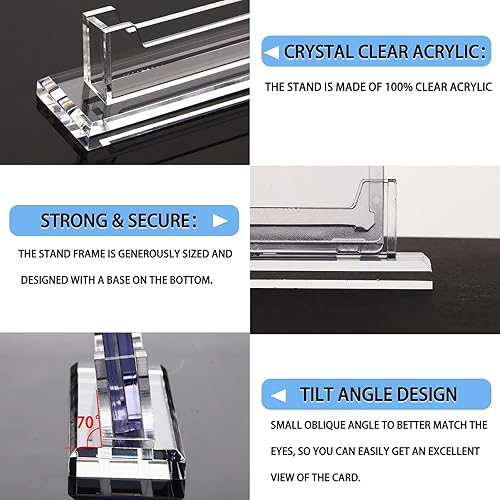 CRYSTAL CLEAR ACRYLIC:

THE STAND IS MADE OF 100% CLEAR ACRYLIC

STRONG & SECURE:

THE STAND FRAME IS GENEROUSLY SIZED AND DESIGNED WITH A BASE ON THE BOTTOM.

70°

TILT ANGLE DESIGN

SMALL OBLIQUE ANGLE TO BETTER MATCH THE EYES, SO YOU CAN EASILY GET AN EXCELLENT VIEW OF THE CARD.