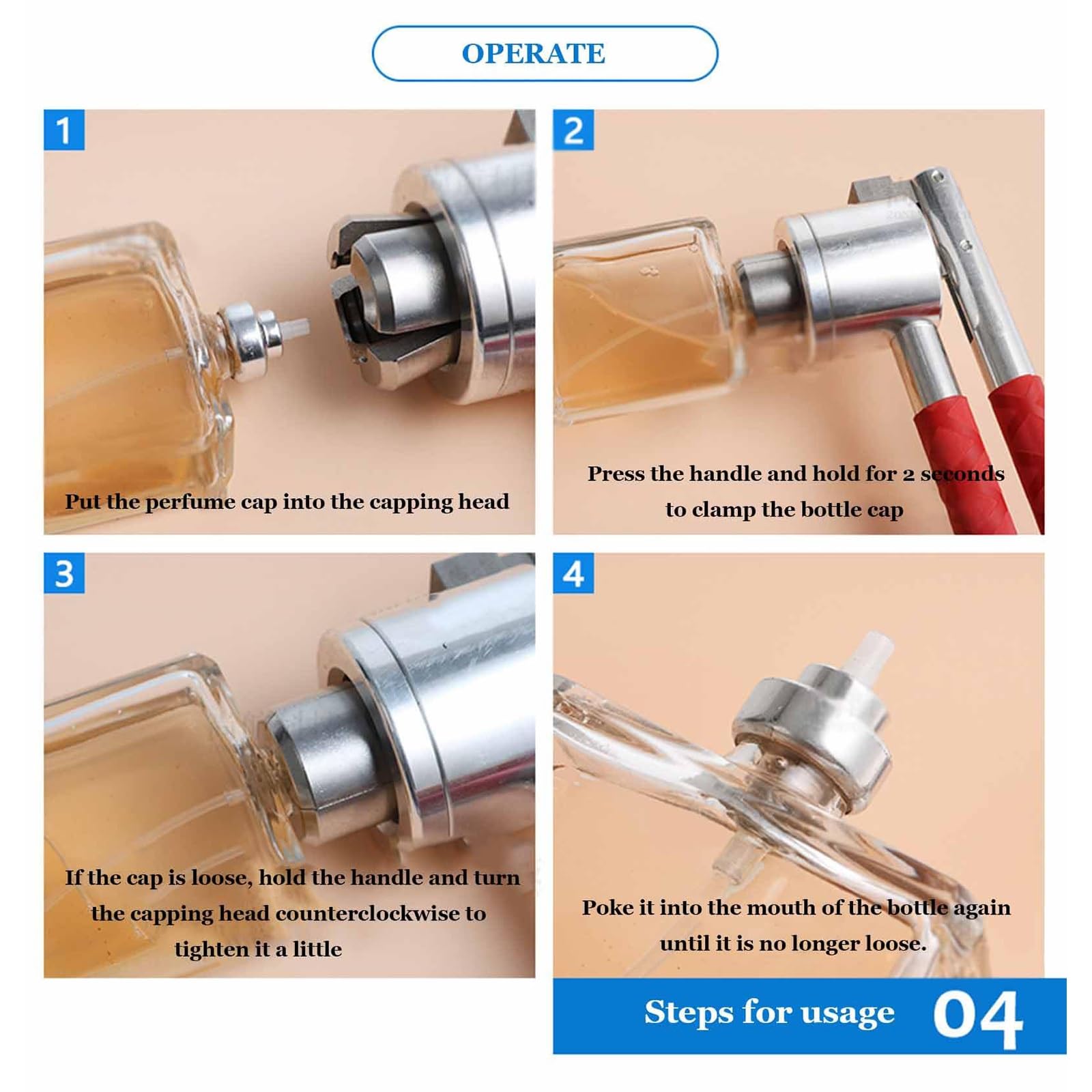 OPERATE

1

Put the perfume cap into the capping head

2

Press the handle and hold for 2 seconds to clamp the bottle cap

3

If the cap is loose, hold the handle and turn the capping head counterclockwise to tighten it a little

4

Poke it into the mouth of the bottle again until it is no longer loose.

Steps for usage 04