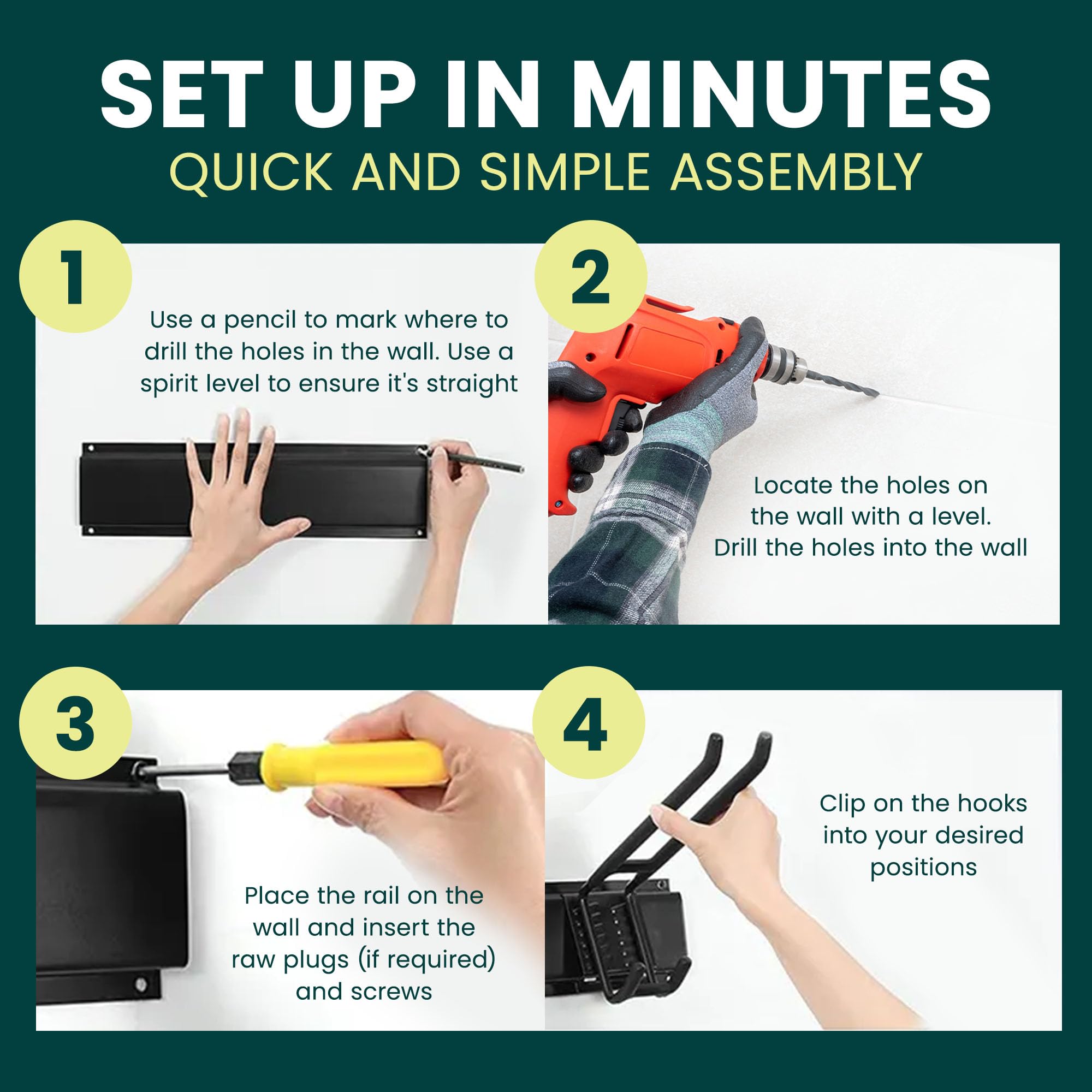 SET UP IN MINUTES
QUICK AND SIMPLE ASSEMBLY

1

Use a pencil to mark where to drill the holes in the wall. Use a spirit level to ensure it's straight

2

Locate the holes on the wall with a level. Drill the holes into the wall

3

Place the rail on the wall and insert the raw plugs (if required) and screws

4

Clip on the hooks into your desired positions