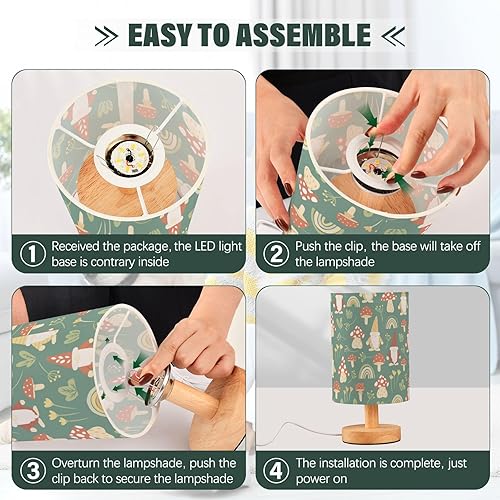 EASY TO ASSEMBLE

1 Received the package, the LED light base is contrary inside

2 Push the clip, the base will take off the lampshade

3 Overturn the lampshade, push the clip back to secure the lampshade

4 The installation is complete, just power on