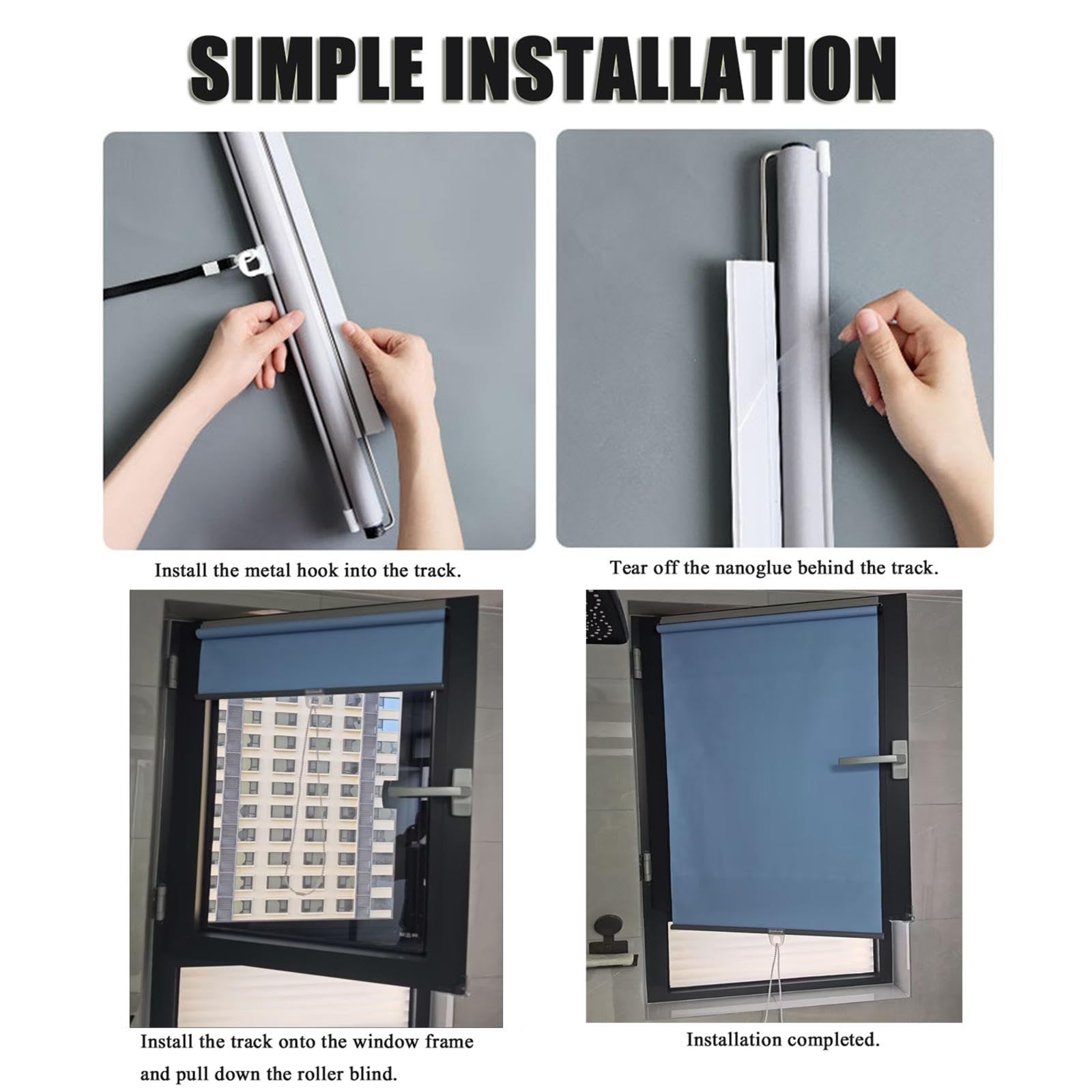 SIMPLE INSTALLATION

Install the metal hook into the track.

Tear off the nanoglue behind the track.

Install the track onto the window frame and pull down the roller blind.

Installation completed.