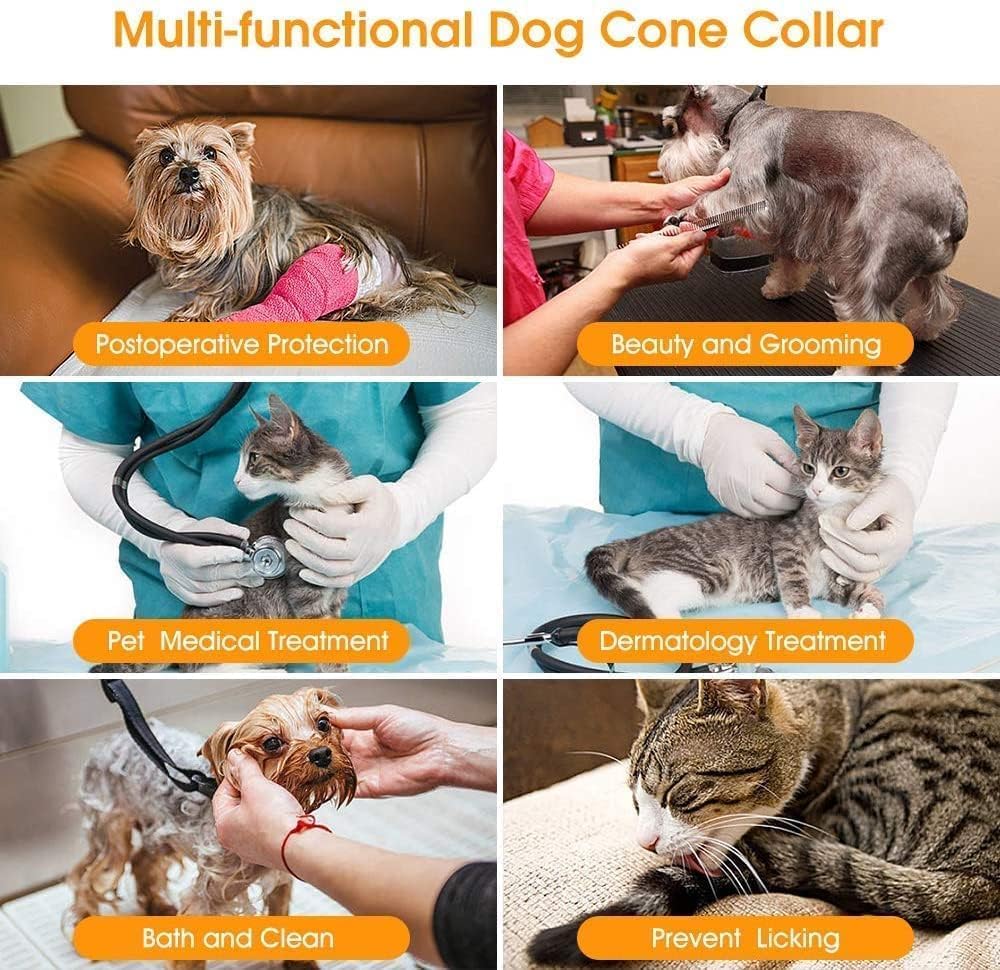 Multi-functional Dog Cone Collar

Postoperative Protection

Beauty and Grooming

Pet Medical Treatment

Dermatology Treatment

Bath and Clean

Prevent Licking