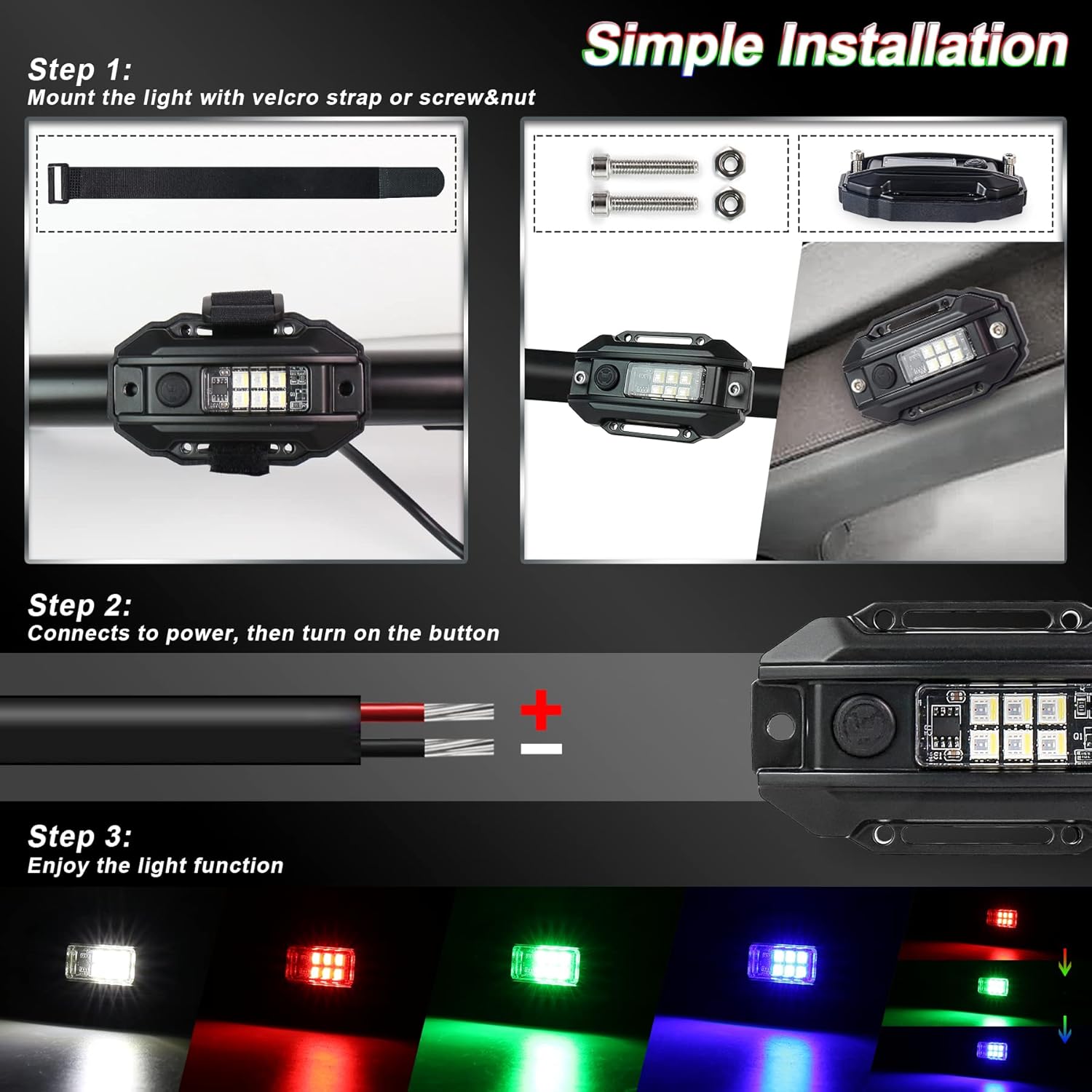 Simple Installation

Step 1:
Mount the light with velcro strap or screw&nut

Step 2:
Connects to power, then turn on the button

+
−

Step 3:
Enjoy the light function