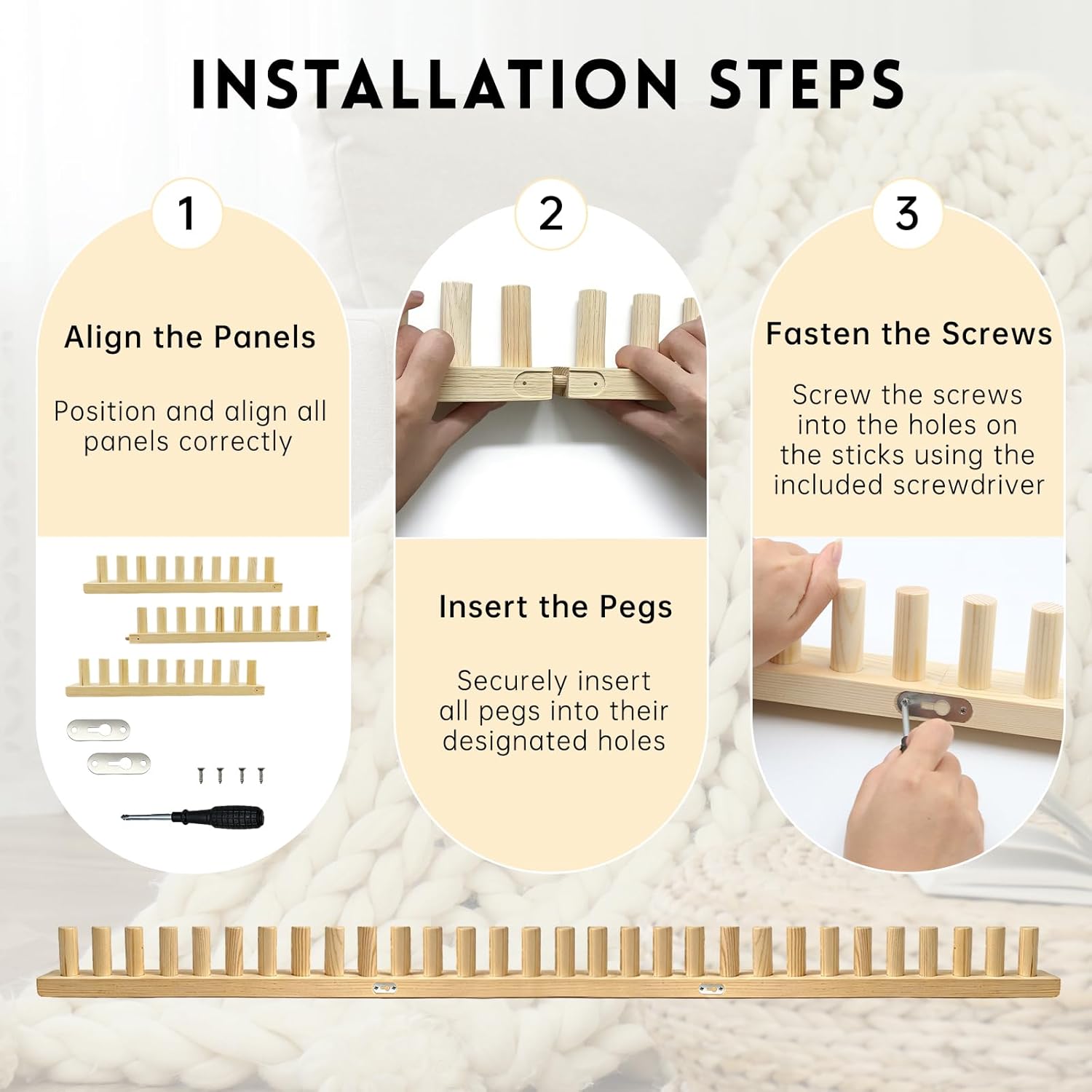 INSTALLATION STEPS

1

Align the Panels

Position and align all panels correctly

2

Insert the Pegs

Securely insert all pegs into their designated holes

3

Fasten the Screws

Screw the screws into the holes on the sticks using the included screwdriver