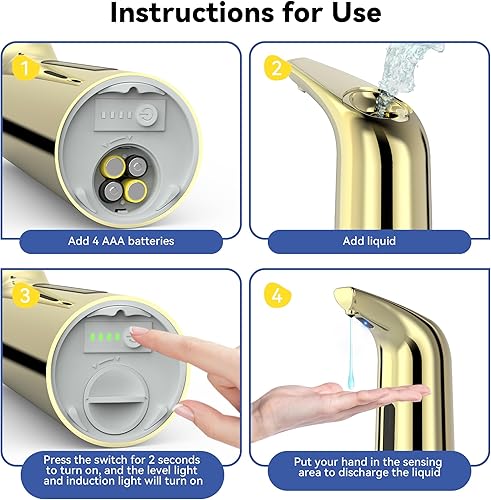 Instructions for Use

1

Add 4 AAA batteries

2

Add liquid

3

Press the switch for 2 seconds to turn on, and the level light and induction light will turn on

4

Put your hand in the sensing area to discharge the liquid