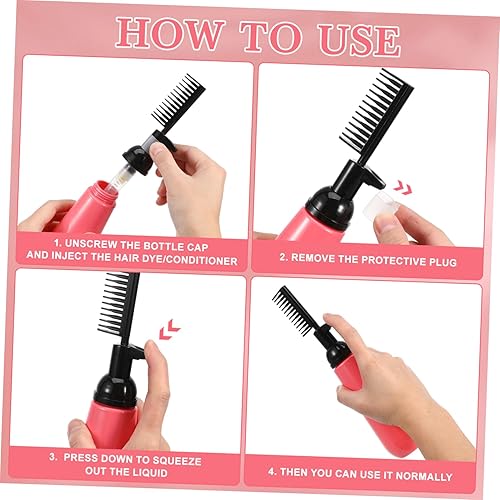 HOW TO USE

1. UNSCREW THE BOTTLE CAP AND INJECT THE HAIR DYE/CONDITIONER

2. REMOVE THE PROTECTIVE PLUG

3. PRESS DOWN TO SQUEEZE OUT THE LIQUID

4. THEN YOU CAN USE IT NORMALLY