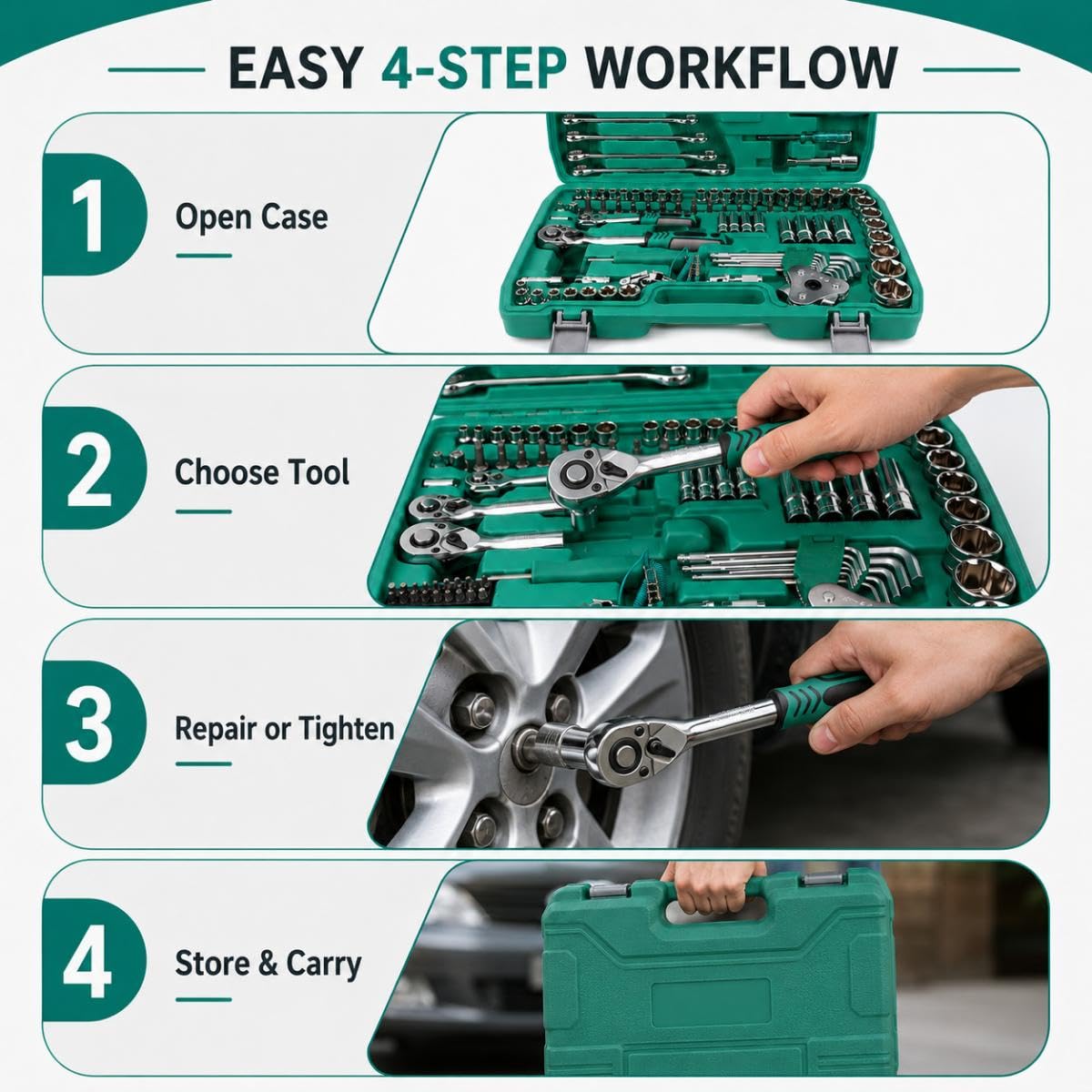 EASY 4-STEP WORKFLOW

1 Open Case

2 Choose Tool

3 Repair or Tighten

4 Store & Carry