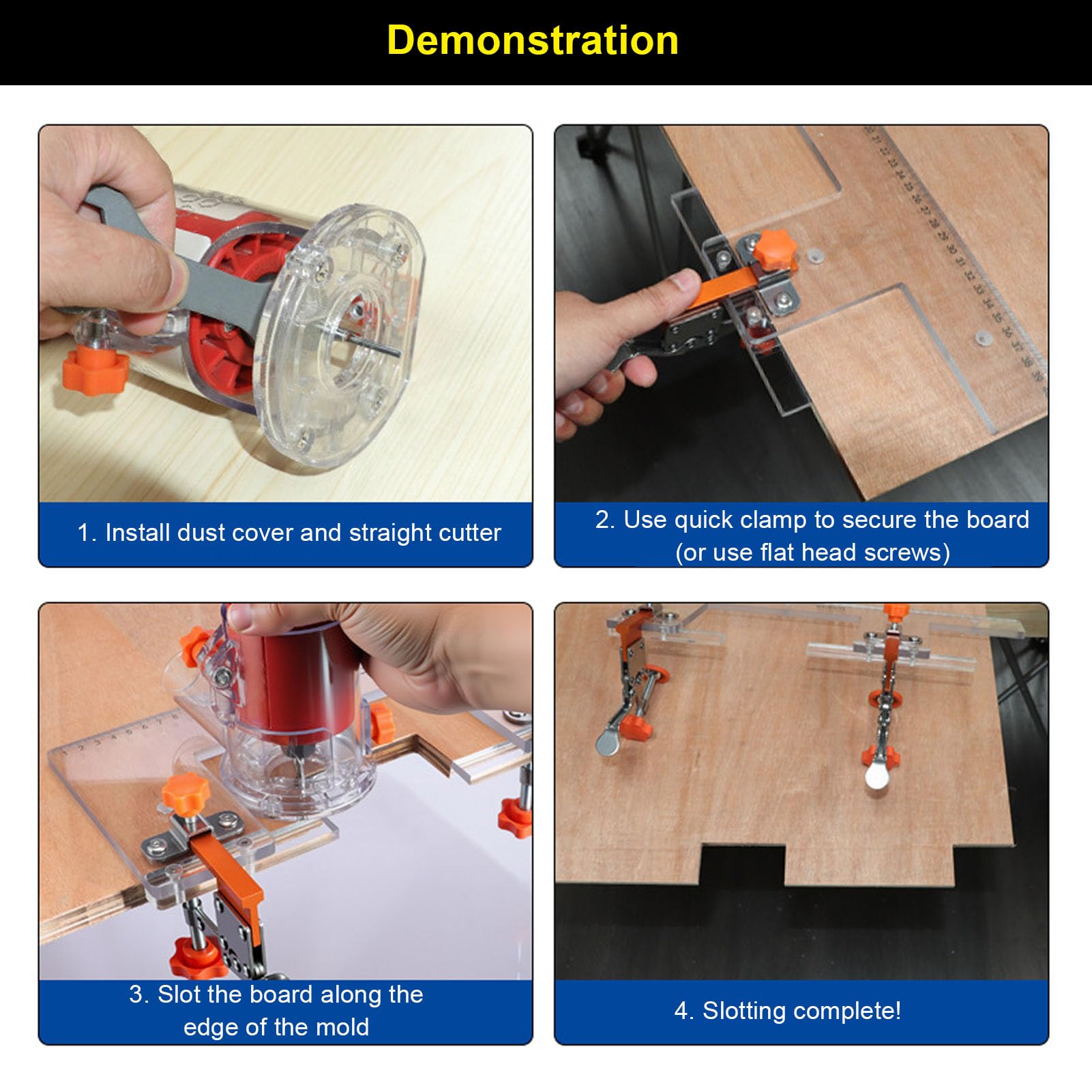 Demonstration

1. Install dust cover and straight cutter

2. Use quick clamp to secure the board (or use flat head screws)

3. Slot the board along the edge of the mold

4. Slotting complete!