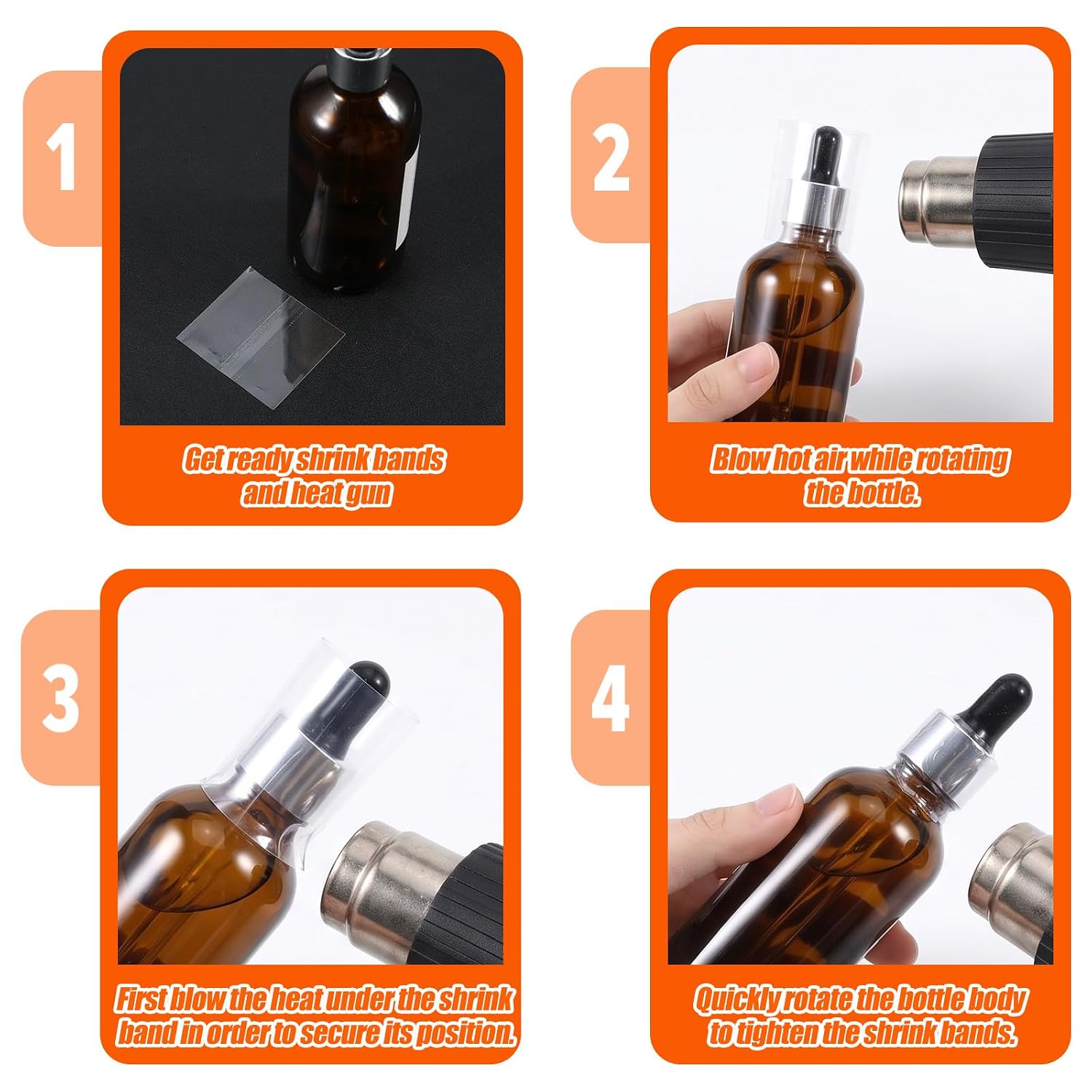 1

Get ready shrink bands and heat gun

2

Blow hot air while rotating the bottle.

3

First blow the heat under the shrink band in order to secure its position.

4

Quickly rotate the bottle body to tighten the shrink bands.