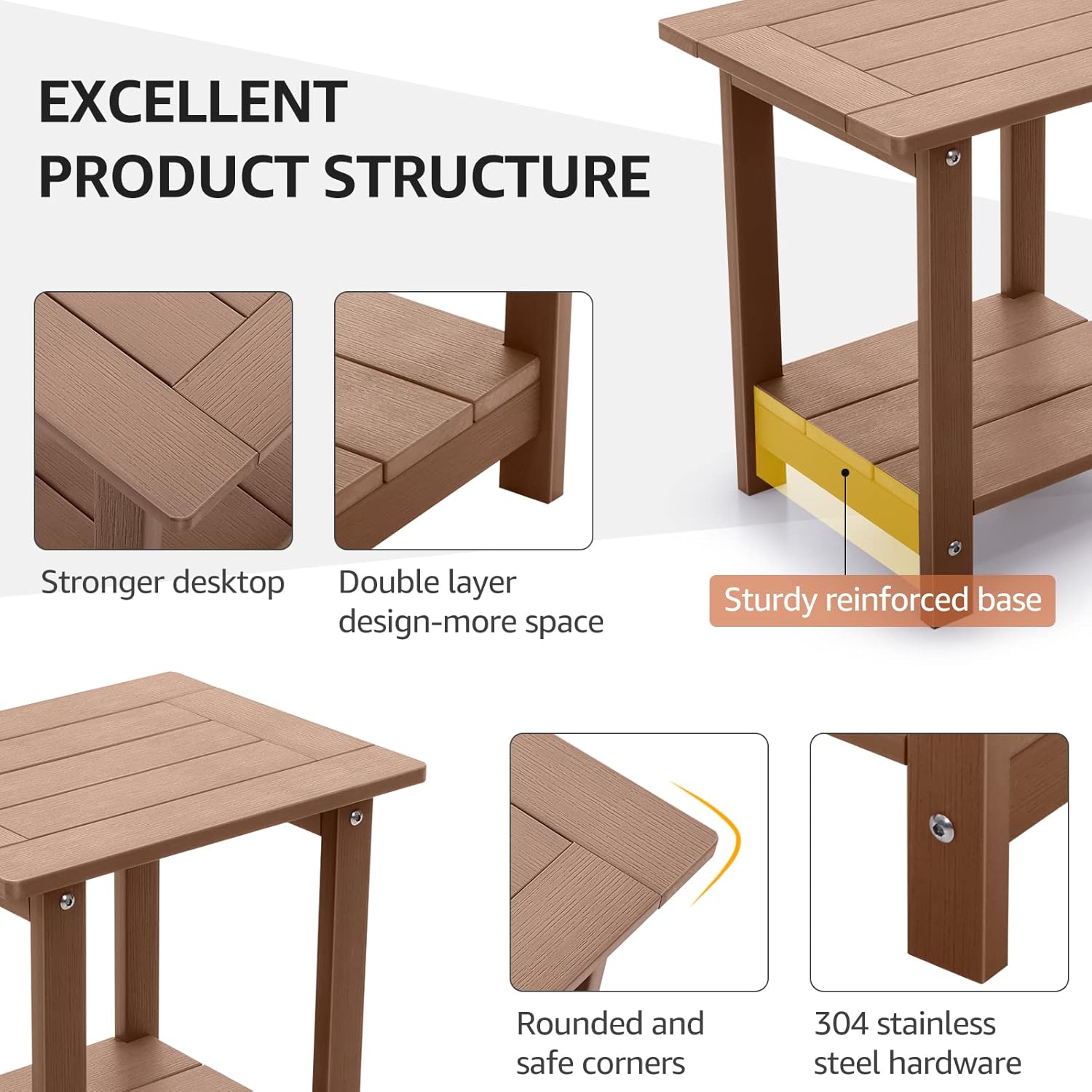 EXCELLENT PRODUCT STRUCTURE

Stronger desktop

Double layer design-more space

Sturdy reinforced base

Rounded and safe corners

304 stainless steel hardware