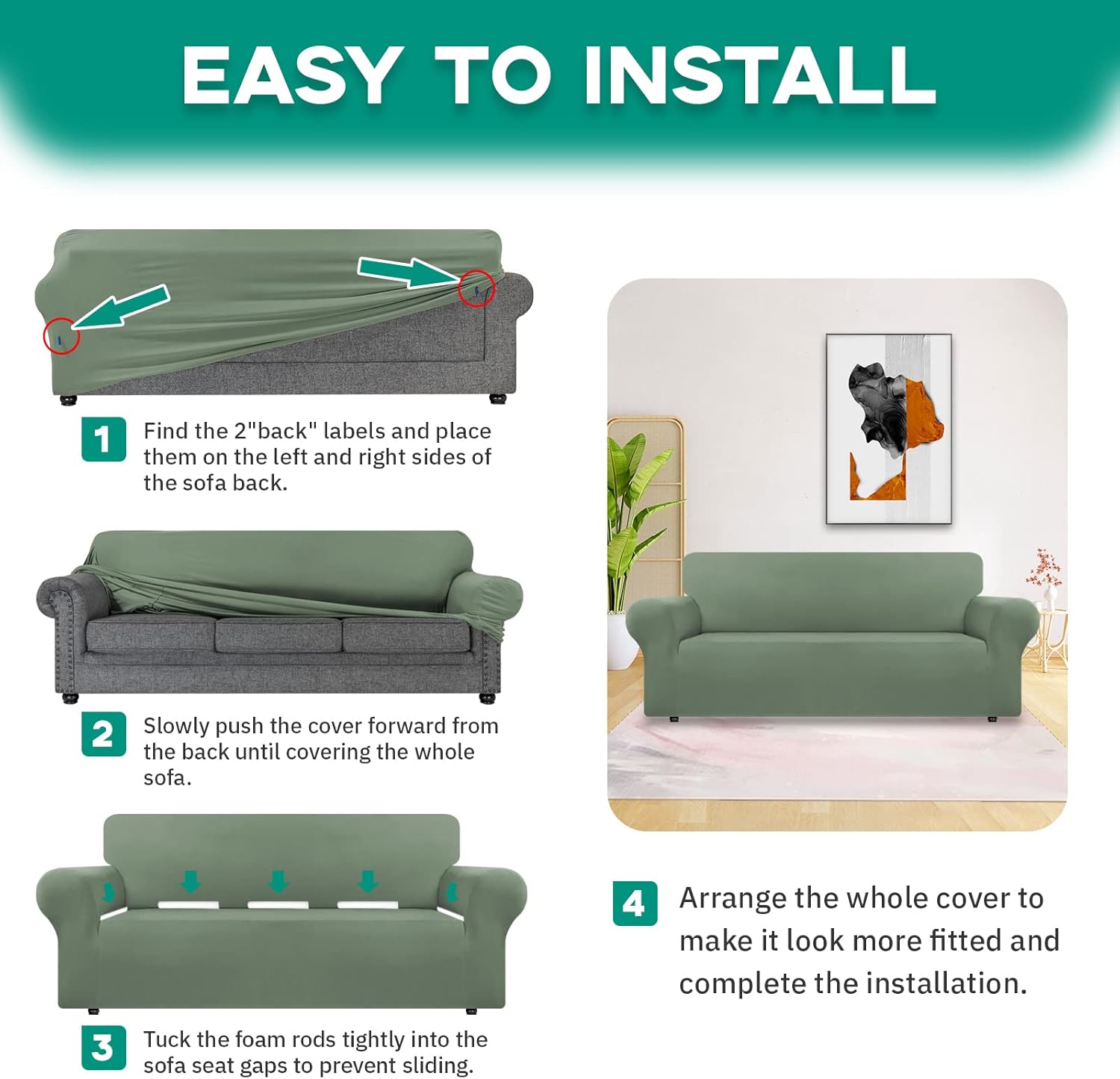 EASY TO INSTALL

1 Find the 2"back" labels and place them on the left and right sides of the sofa back.

2 Slowly push the cover forward from the back until covering the whole sofa.

3 Tuck the foam rods tightly into the sofa seat gaps to prevent sliding.

4 Arrange the whole cover to make it look more fitted and complete the installation.