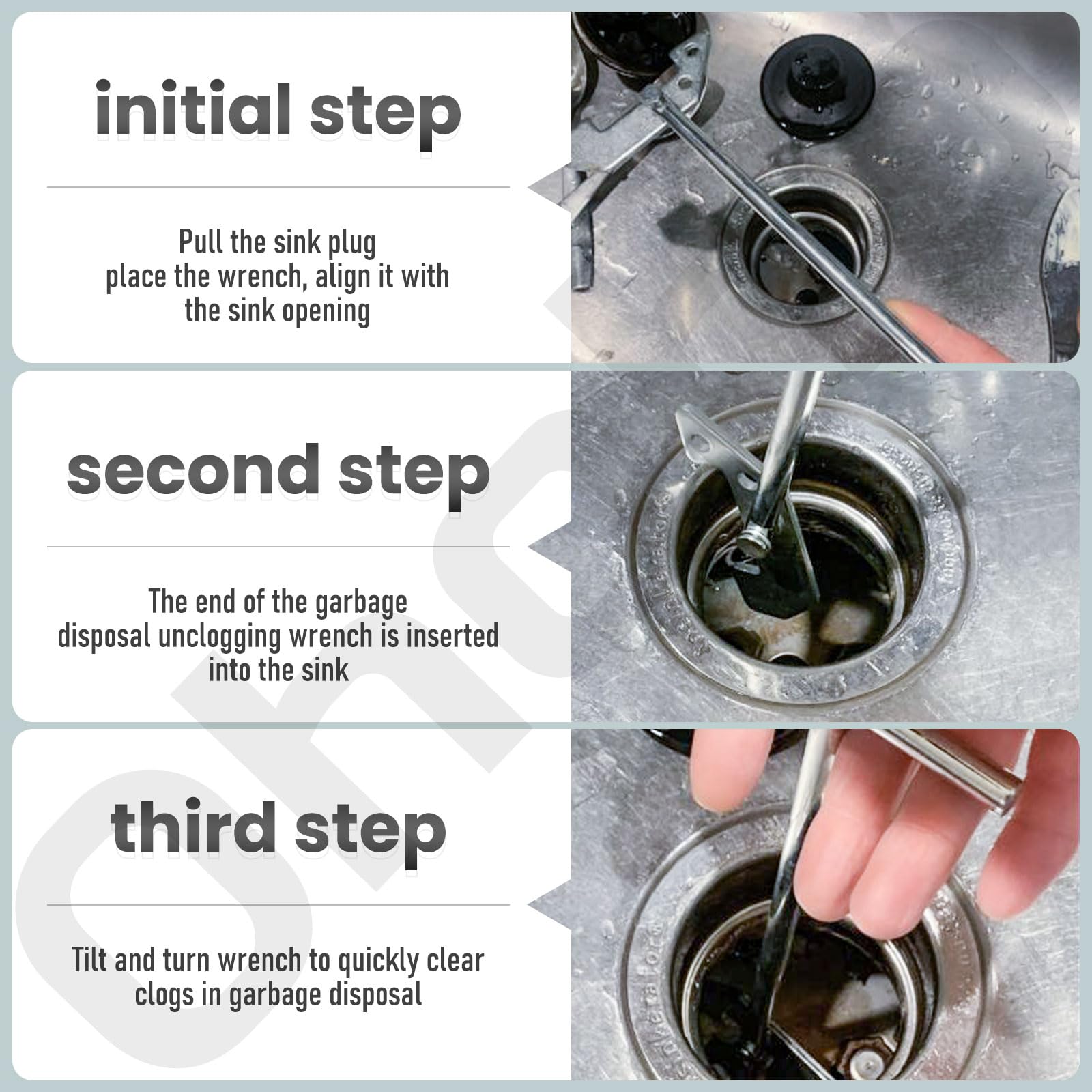 initial step

Pull the sink plug
place the wrench, align it with the sink opening

second step

The end of the garbage disposal unclogging wrench is inserted into the sink

third step

Tilt and turn wrench to quickly clear clogs in garbage disposal