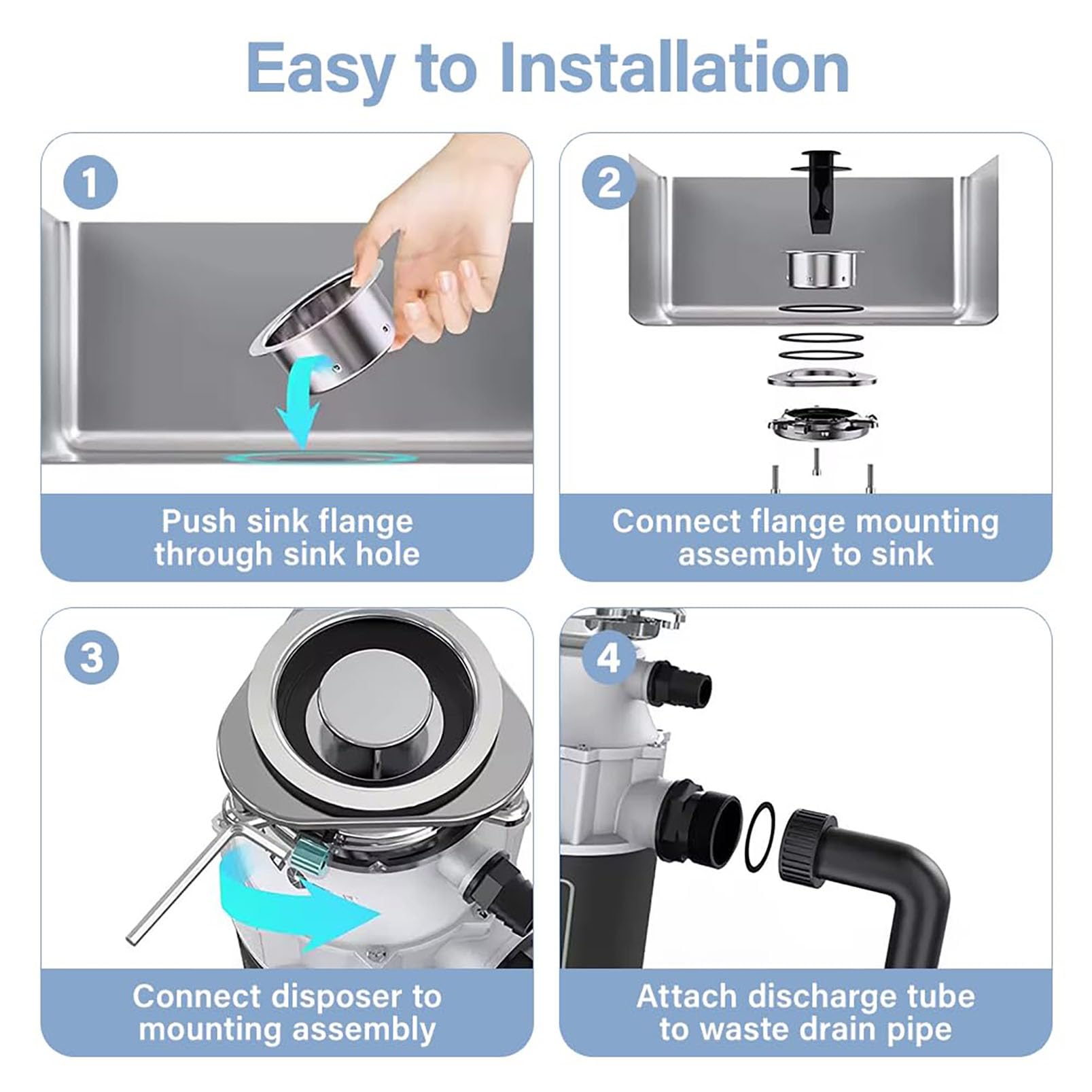 Easy to Installation

1

Push sink flange through sink hole

2

Connect flange mounting assembly to sink

3

Connect disposer to mounting assembly

4

Attach discharge tube to waste drain pipe