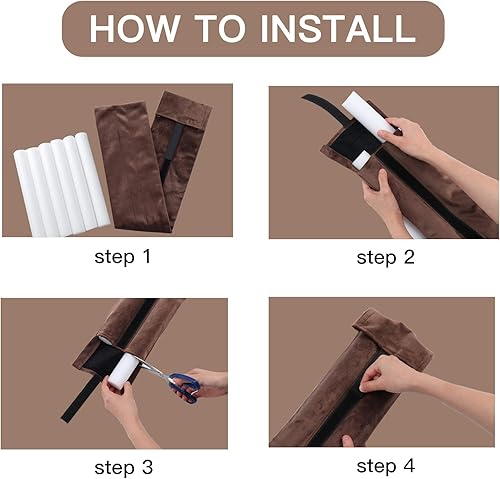 HOW TO INSTALL

step 1

step 2

step 3

step 4