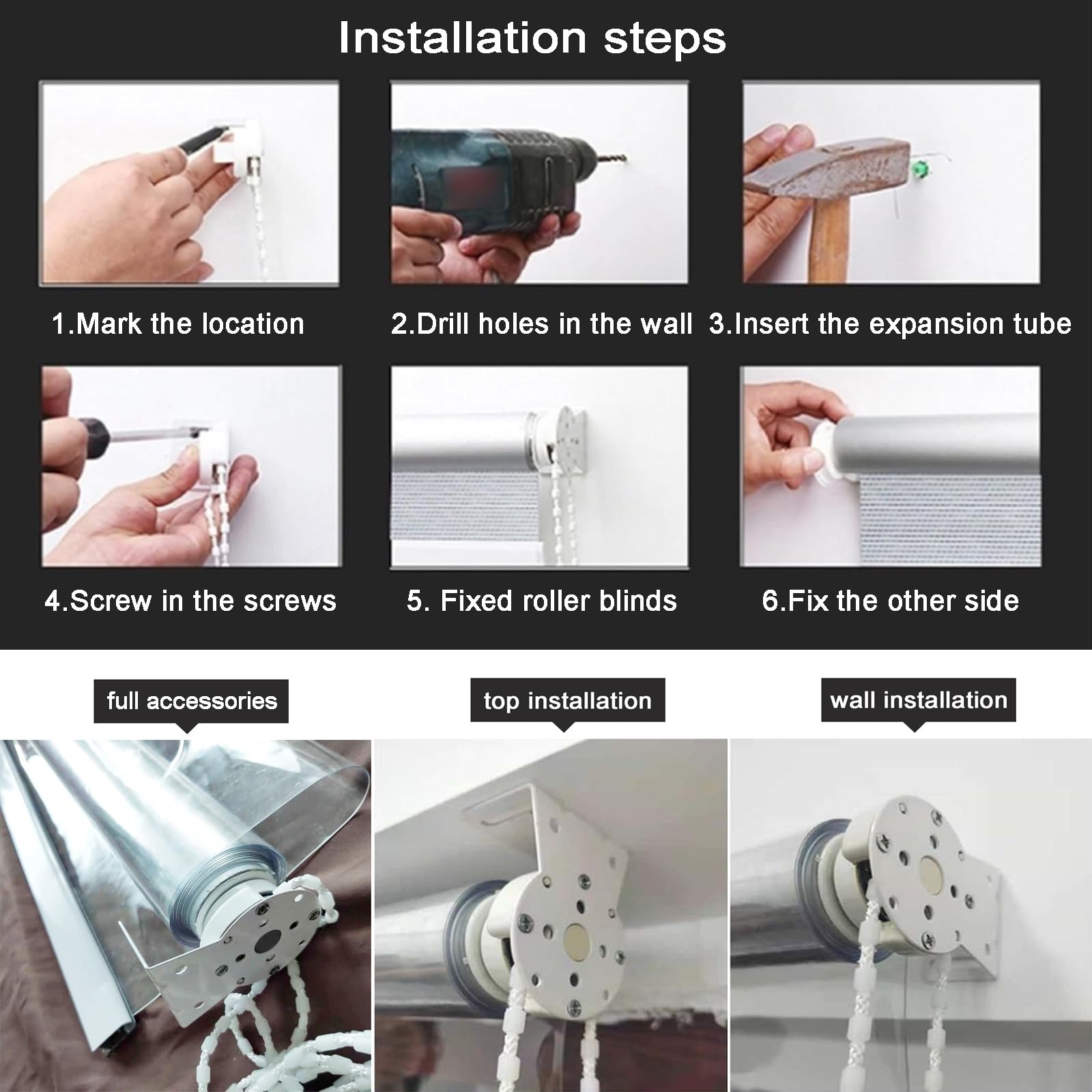 Installation steps

1.Mark the location

2.Drill holes in the wall

3.Insert the expansion tube

4.Screw in the screws

5. Fixed roller blinds

6.Fix the other side

full accessories

top installation

wall installation