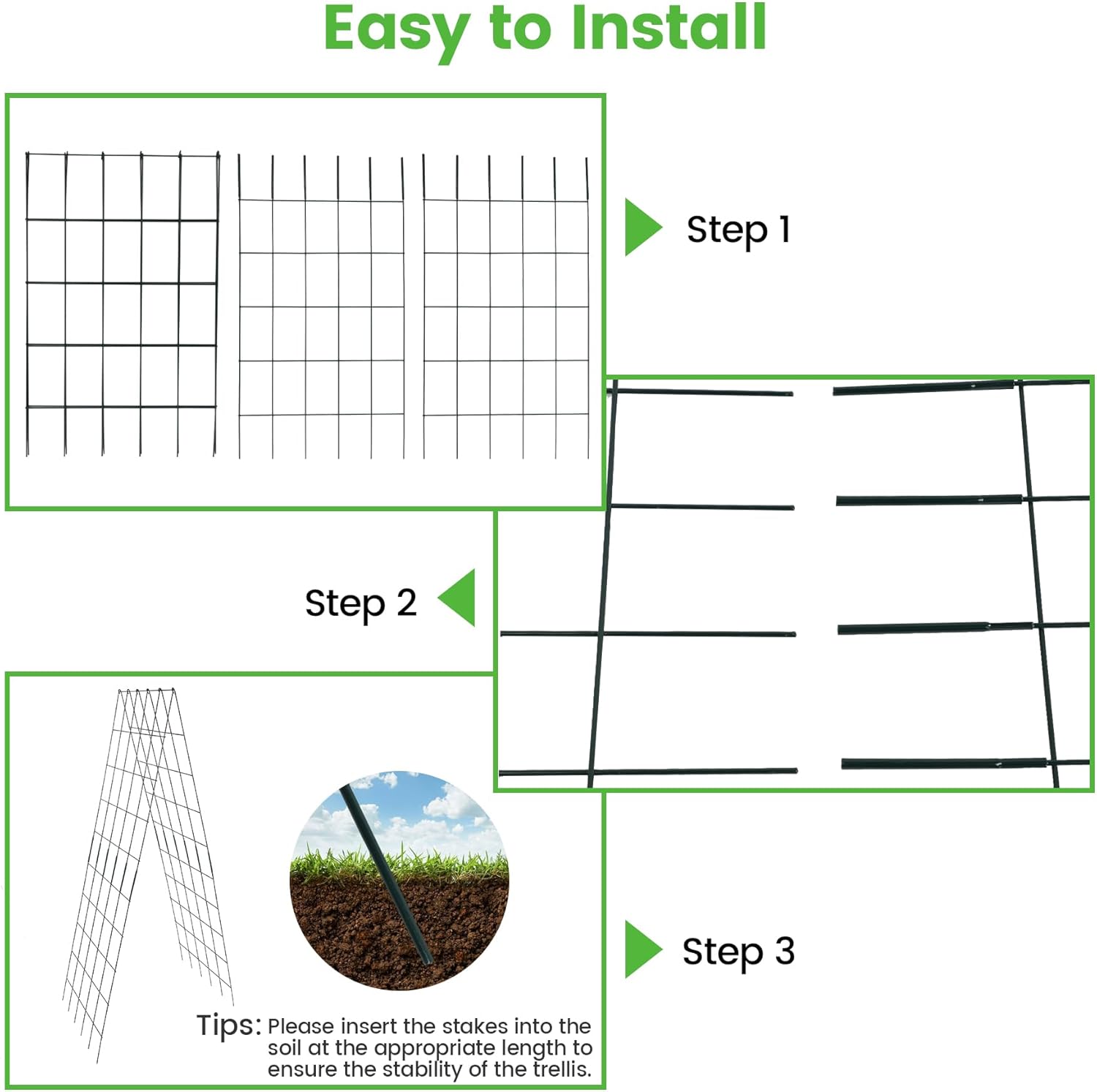 Easy to Install

Step 1

Step 2

Step 3

Tips: Please insert the stakes into the soil at the appropriate length to ensure the stability of the trellis.