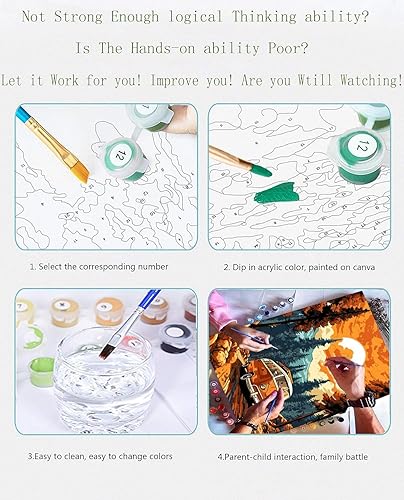 Not Strong Enough logical Thinking ability?

Is The Hands-on ability Poor?

Let it Work for you! Improve you! Are you Wtill Watching!

12

12

1. Select the corresponding number

2. Dip in acrylic color, painted on canva

3.Easy to clean, easy to change colors

4.Parent-child interaction, family battle