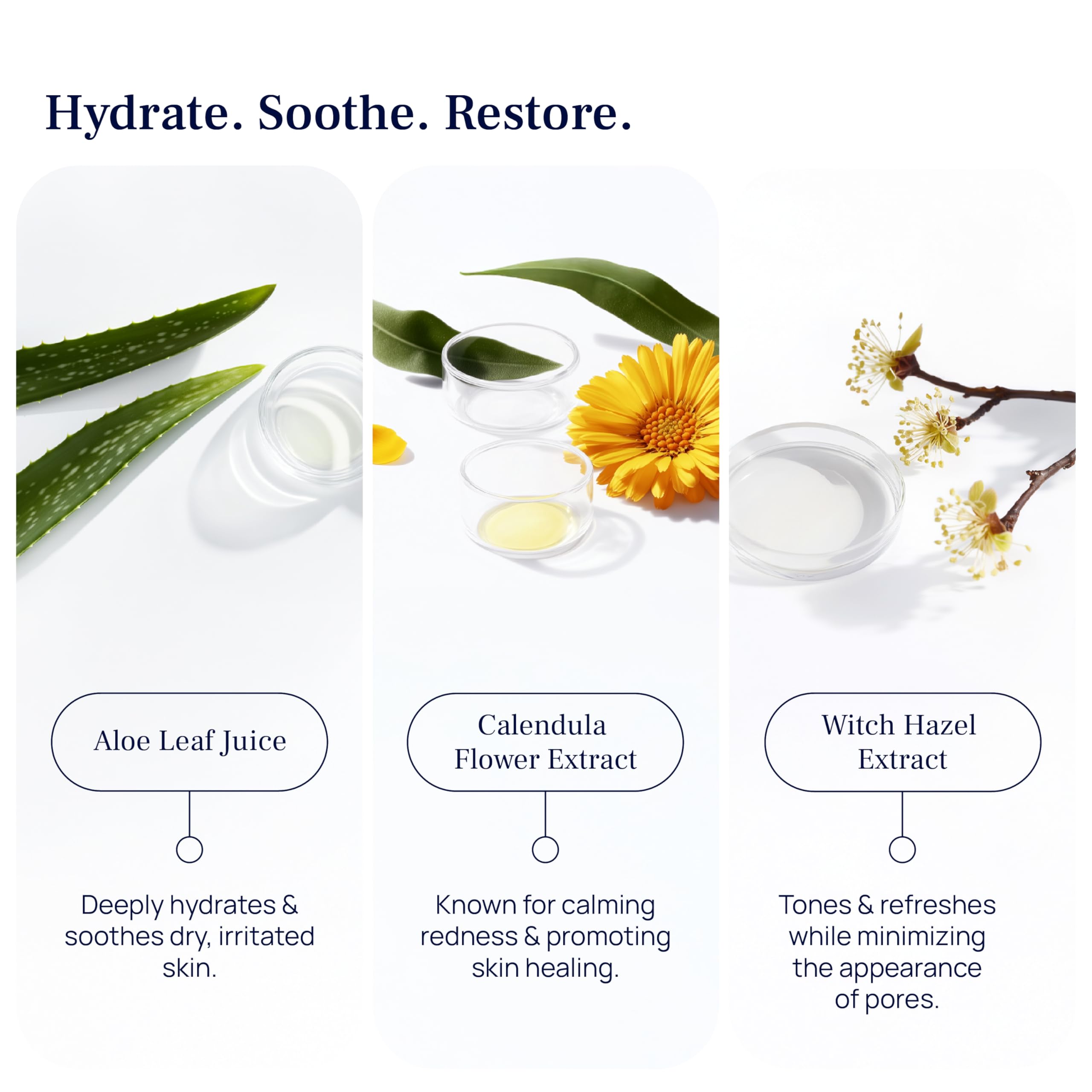 Hydrate. Soothe. Restore.

Aloe Leaf Juice

Deeply hydrates & soothes dry, irritated skin.

Calendula Flower Extract

Known for calming redness & promoting skin healing.

Witch Hazel Extract

Tones & refreshes while minimizing the appearance of pores.