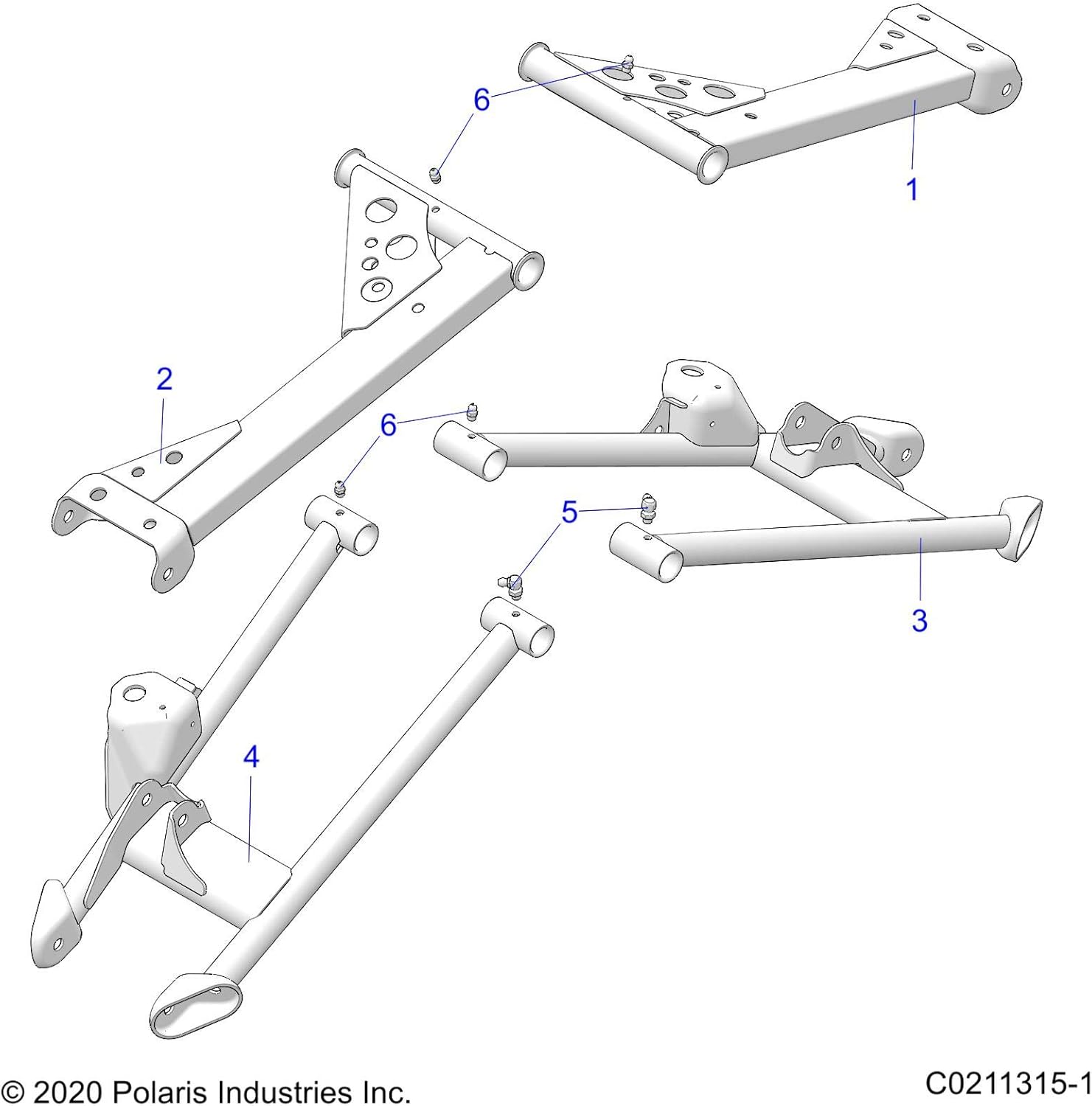 6
1
2
6
5
3
4
© 2020 Polaris Industries Inc.
C0211315-1