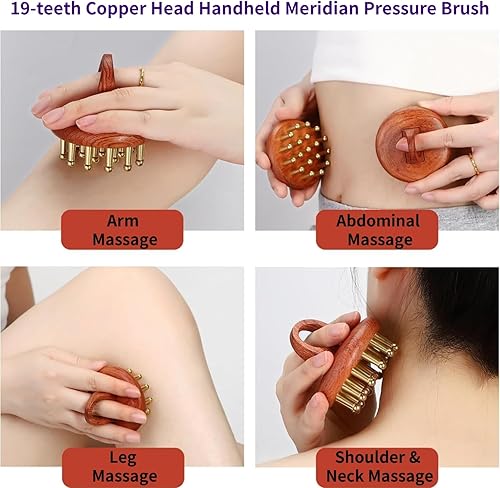 19-teeth Copper Head Handheld Meridian Pressure Brush

Arm Massage

Abdominal Massage

Leg Massage

Shoulder & Neck Massage