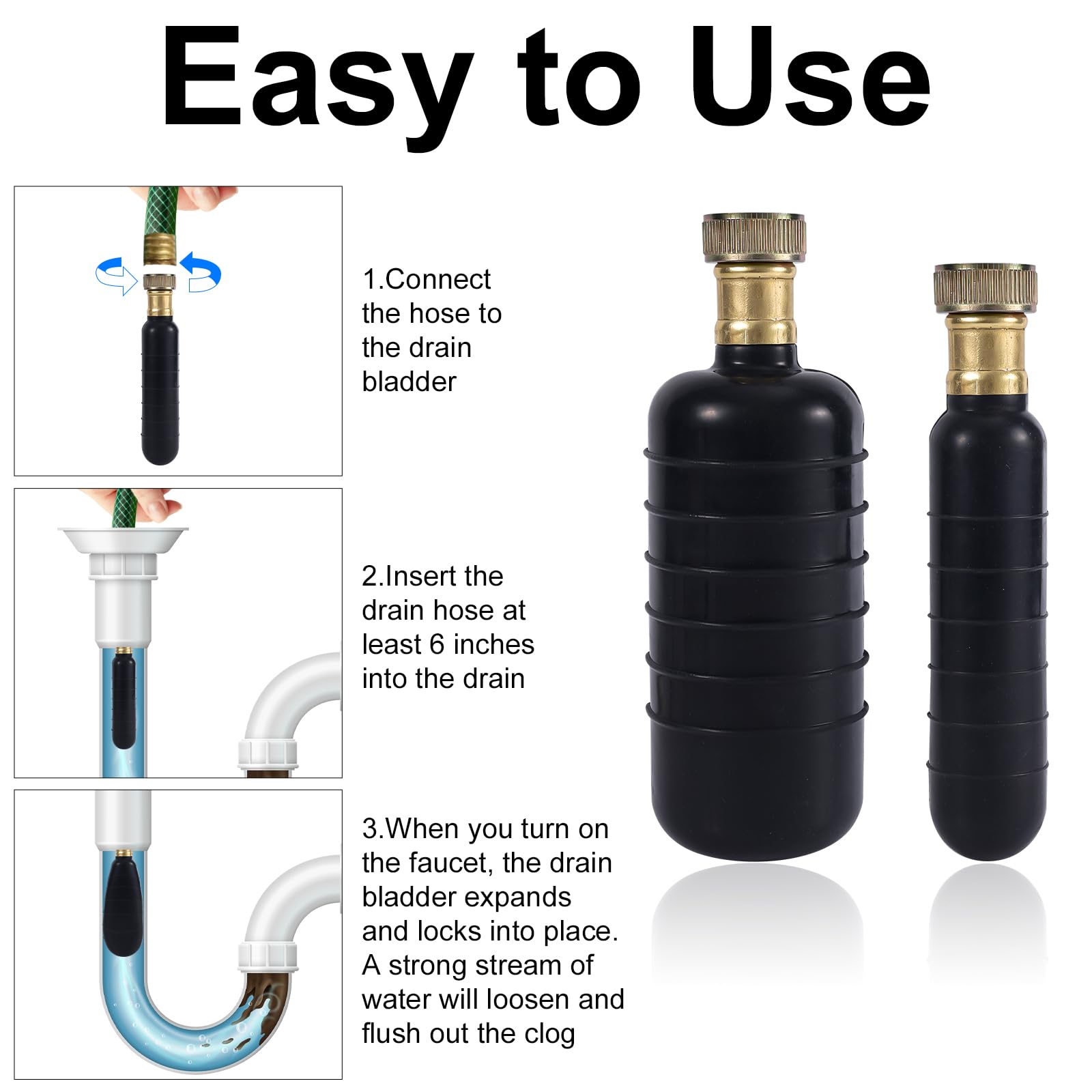 Easy to Use

1.Connect the hose to the drain bladder

2.Insert the drain hose at least 6 inches into the drain

3.When you turn on the faucet, the drain bladder expands and locks into place. A strong stream of water will loosen and flush out the clog