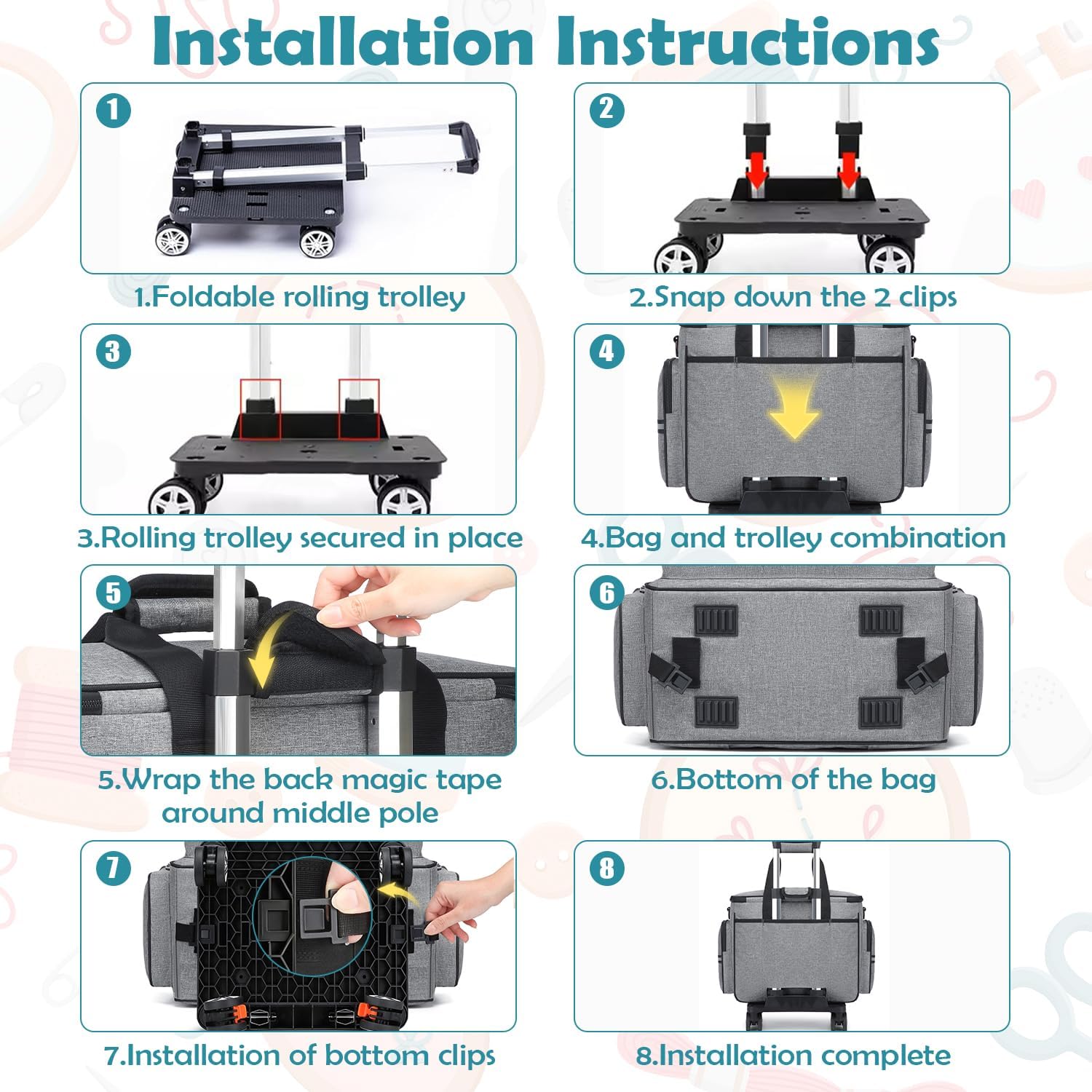 Installation Instructions

1

1.Foldable rolling trolley

2

2.Snap down the 2 clips

3

3.Rolling trolley secured in place

4

4.Bag and trolley combination

5

5.Wrap the back magic tape around middle pole

6

6.Bottom of the bag

7

7.Installation of bottom clips

8

8.Installation complete