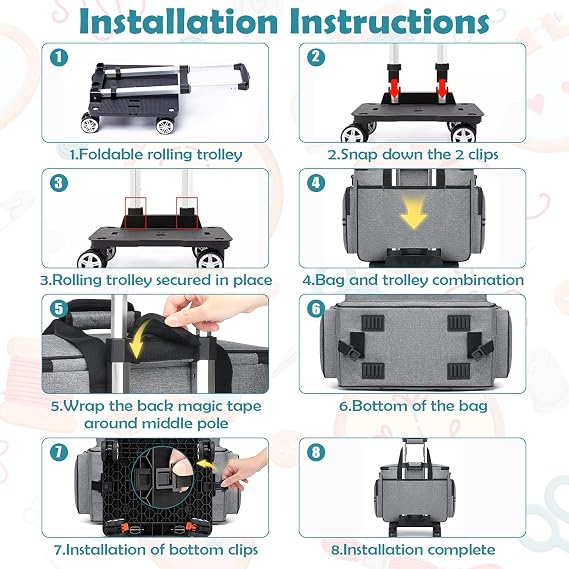 Installation Instructions

1

1.Foldable rolling trolley

2

2.Snap down the 2 clips

3

3.Rolling trolley secured in place

4

4.Bag and trolley combination

5

5.Wrap the back magic tape around middle pole

6

6.Bottom of the bag

7

7.Installation of bottom clips

8

8.Installation complete