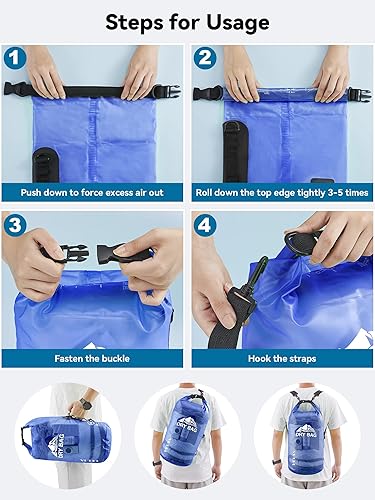 Steps for Usage

1

Push down to force excess air out

2

Roll down the top edge tightly 3-5 times

3

Fasten the buckle

4

Hook the straps

DRY BAG

DRY BAG

DRY BAG