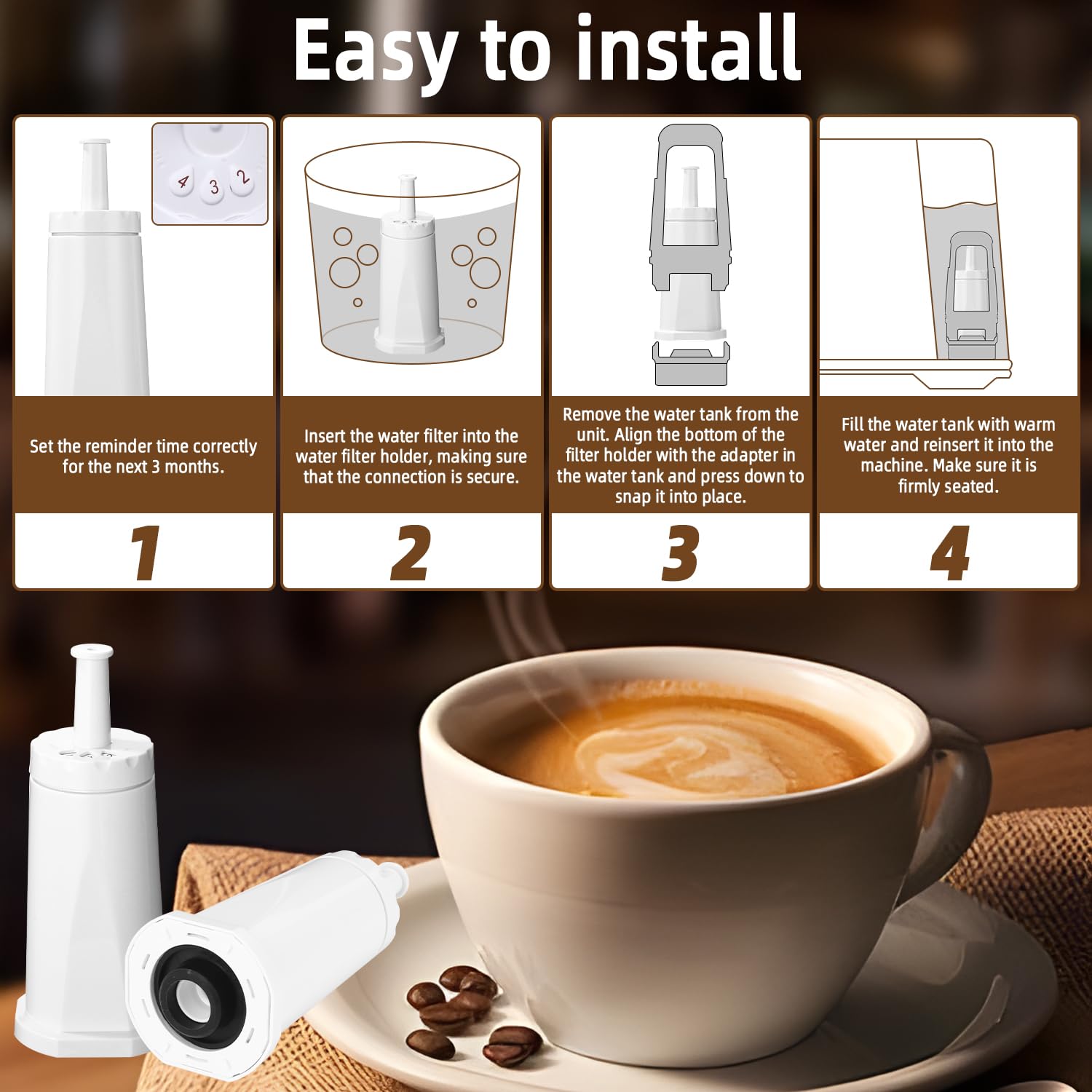 Easy to install

4 3 2

Set the reminder time correctly for the next 3 months.

1

Insert the water filter into the water filter holder, making sure that the connection is secure.

2

Remove the water tank from the unit. Align the bottom of the filter holder with the adapter in the water tank and press down to snap it into place.

3

Fill the water tank with warm water and reinsert it into the machine. Make sure it is firmly seated.

4